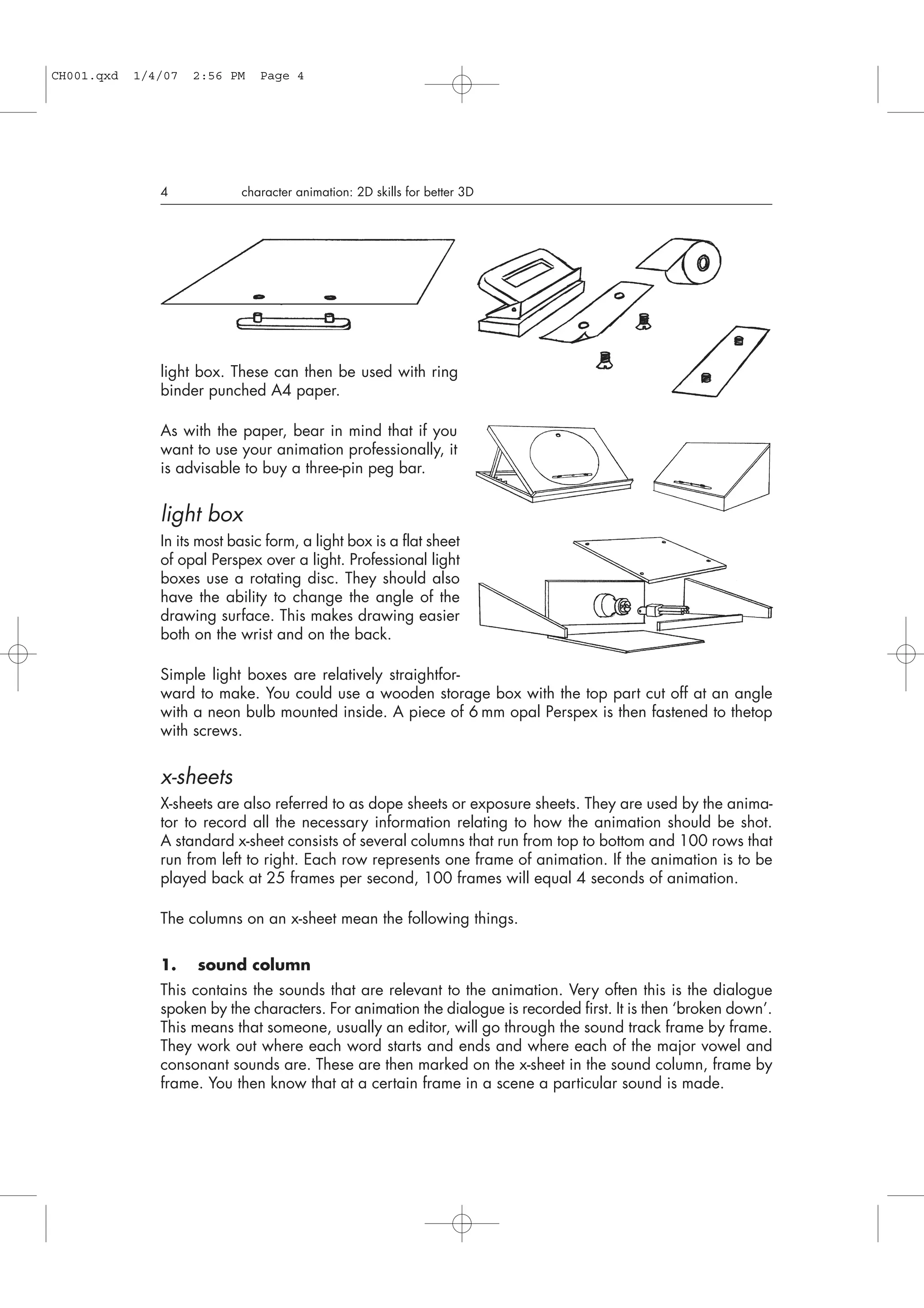 CH001.qxd 1/4/07 2:56 PM Page 4

4 character animation: 2D skills for better 3D

light box. These can then be used with ring binder punched A4 paper.

As with the paper, bear in mind that if you want to use your animation professionally, it is advisable to buy a three-pin peg bar.

light box

In its most basic form, a light box is a flat sheet of opal Perspex over a light. Professional light boxes use a rotating disc. They should also have the ability to change the angle of the drawing surface. This makes drawing easier both on the wrist and on the back.

Simple light boxes are relatively straightforward to make. You could use a wooden storage box with the top part cut off at an angle with a neon bulb mounted inside. A piece of 6 mm opal Perspex is then fastened to thetop with screws.

x-sheets

X-sheets are also referred to as dope sheets or exposure sheets. They are used by the animator to record all the necessary information relating to how the animation should be shot. A standard x-sheet consists of several columns that run from top to bottom and 100 rows that run from left to right. Each row represents one frame of animation. If the animation is to be played back at 25 frames per second, 100 frames will equal 4 seconds of animation.

The columns on an x-sheet mean the following things.

1. sound column

This contains the sounds that are relevant to the animation. Very often this is the dialogue spoken by the characters. For animation the dialogue is recorded first. It is then 'broken down'. This means that someone, usually an editor, will go through the sound track frame by frame. They work out where each word starts and ends and where each of the major vowel and consonant sounds are. These are then marked on the x-sheet in the sound column, frame by frame. You then know that at a certain frame in a scene a particular sound is made.