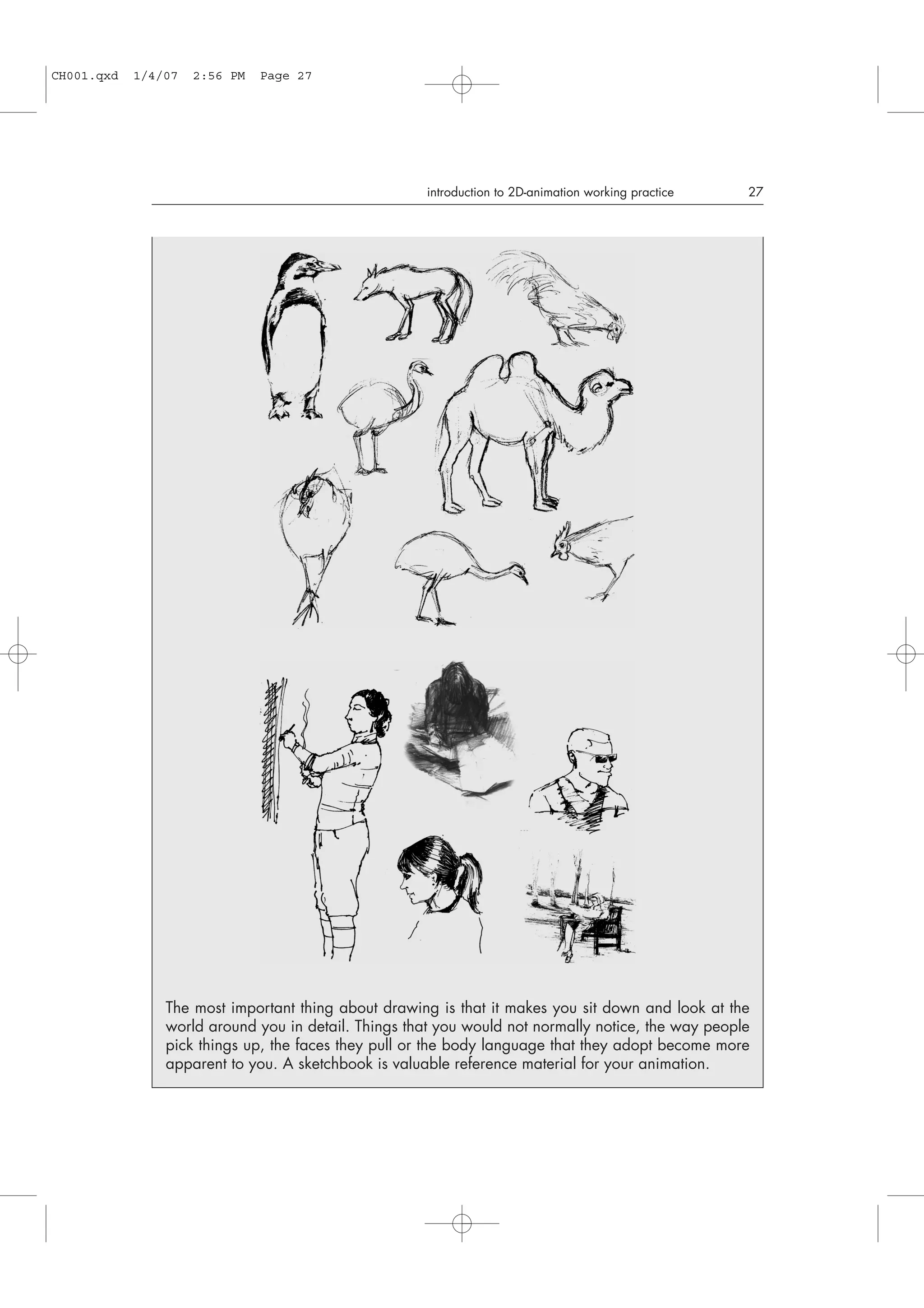 CH001.qxd 1/4/07 2:56 PM Page 27

introduction to 2D-animation working practice 27

The most important thing about drawing is that it makes you sit down and look at the world around you in detail. Things that you would not normally notice, the way people pick things up, the faces they pull or the body language that they adopt become more apparent to you. A sketchbook is valuable reference material for your animation.