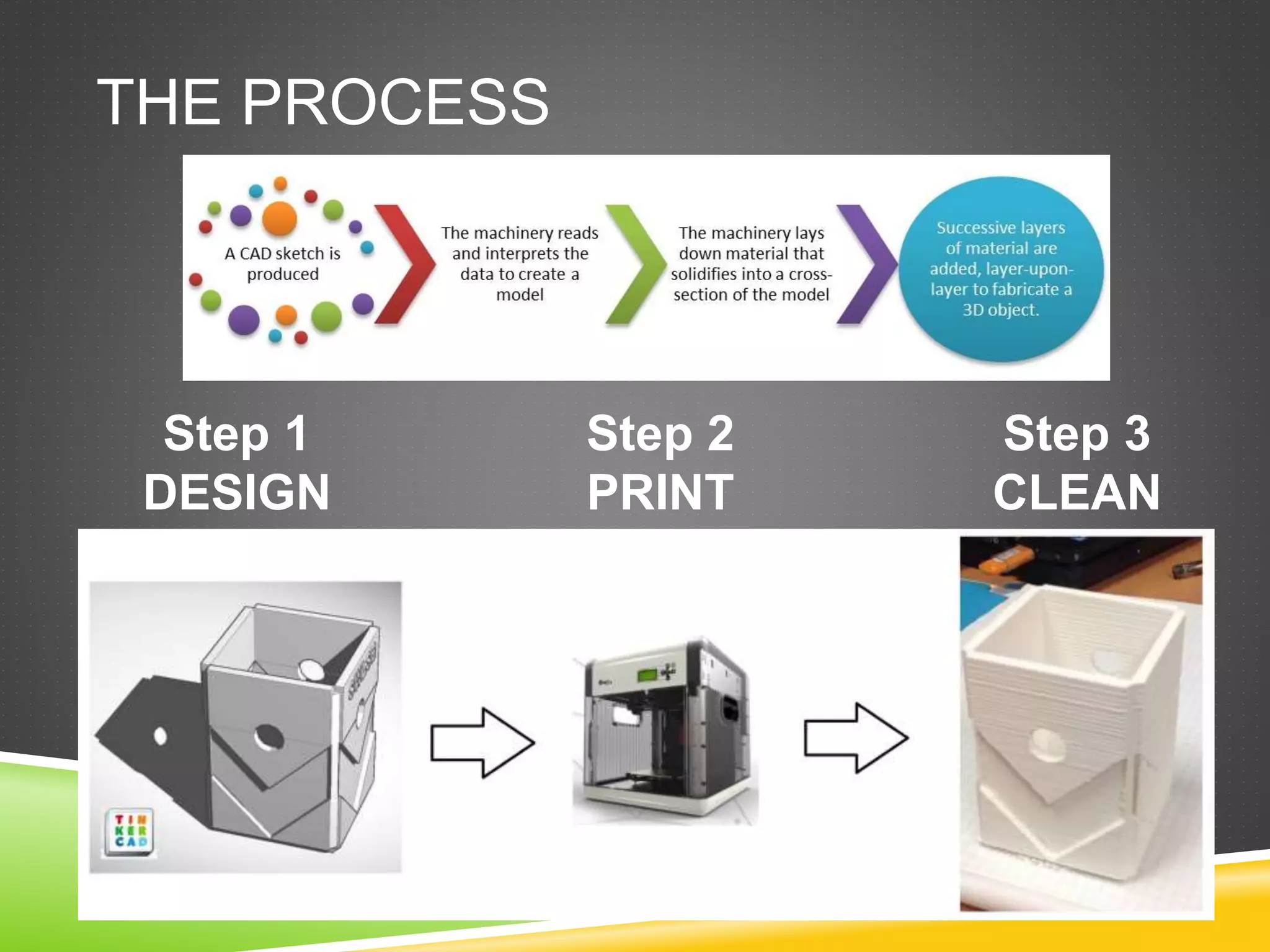 THE PROCESS

A CAD sketch is produced

The machinery reads and interprets the data to create a model

The machinery lays down material that solidifies into a cross-section of the model

Successive layers of material are added, layer-upon-layer to fabricate a 3D object.

Step 1
DESIGN

Step 2
PRINT

Step 3
CLEAN

TIN
KER
CAD