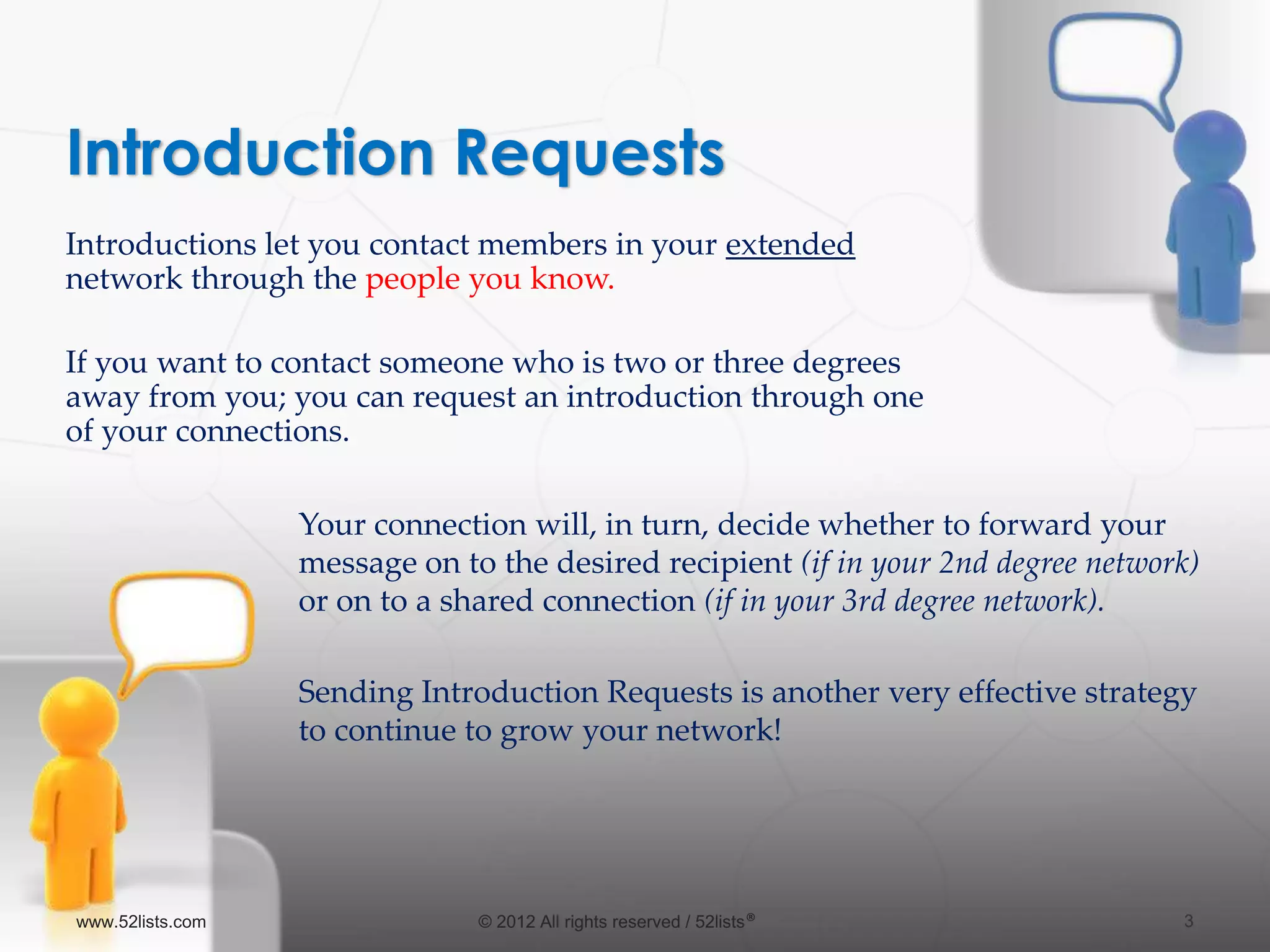 Introduction Requests

Introductions let you contact members in your extended network through the people you know.

If you want to contact someone who is two or three degrees away from you; you can request an introduction through one of your connections.

Your connection will, in turn, decide whether to forward your message on to the desired recipient (if in your 2nd degree network) or on to a shared connection (if in your 3rd degree network).

Sending Introduction Requests is another very effective strategy to continue to grow your network!

www.52lists.com

© 2012 All rights reserved / 52lists®

3