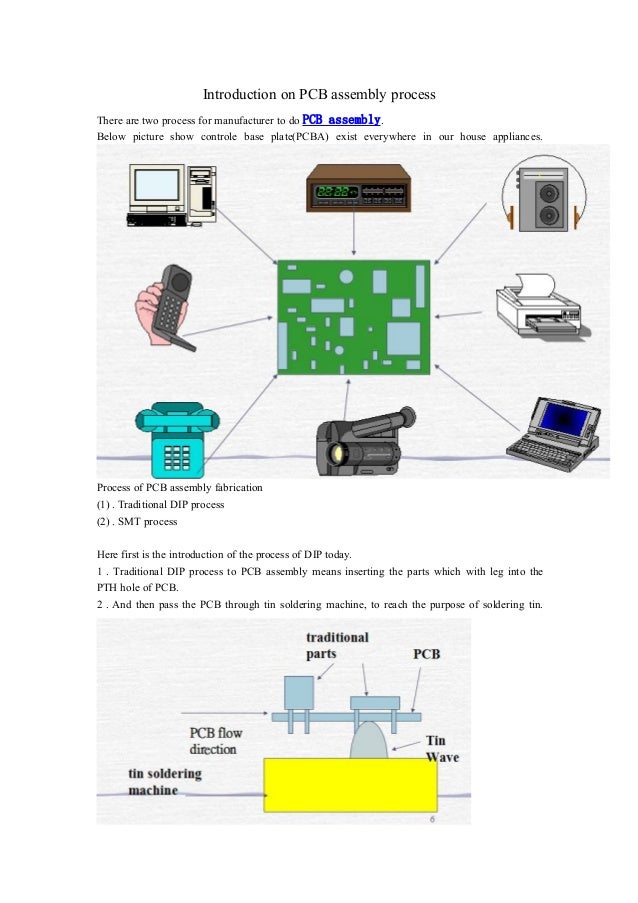 Introduction on PCB assembly process

There are two process for manufacturer to do PCB assembly.
Below picture show controle base plate(PCBA) exist everywhere in our house appliances.

Process of PCB assembly fabrication
(1) . Traditional DIP process
(2) . SMT process

Here first is the introduction of the process of DIP today.
1 . Traditional DIP process to PCB assembly means inserting the parts which with leg into the PTH hole of PCB.
2 . And then pass the PCB through tin soldering machine, to reach the purpose of soldering tin.

traditional parts
PCB
PCB flow direction
Tin Wave
tin soldering machine
6