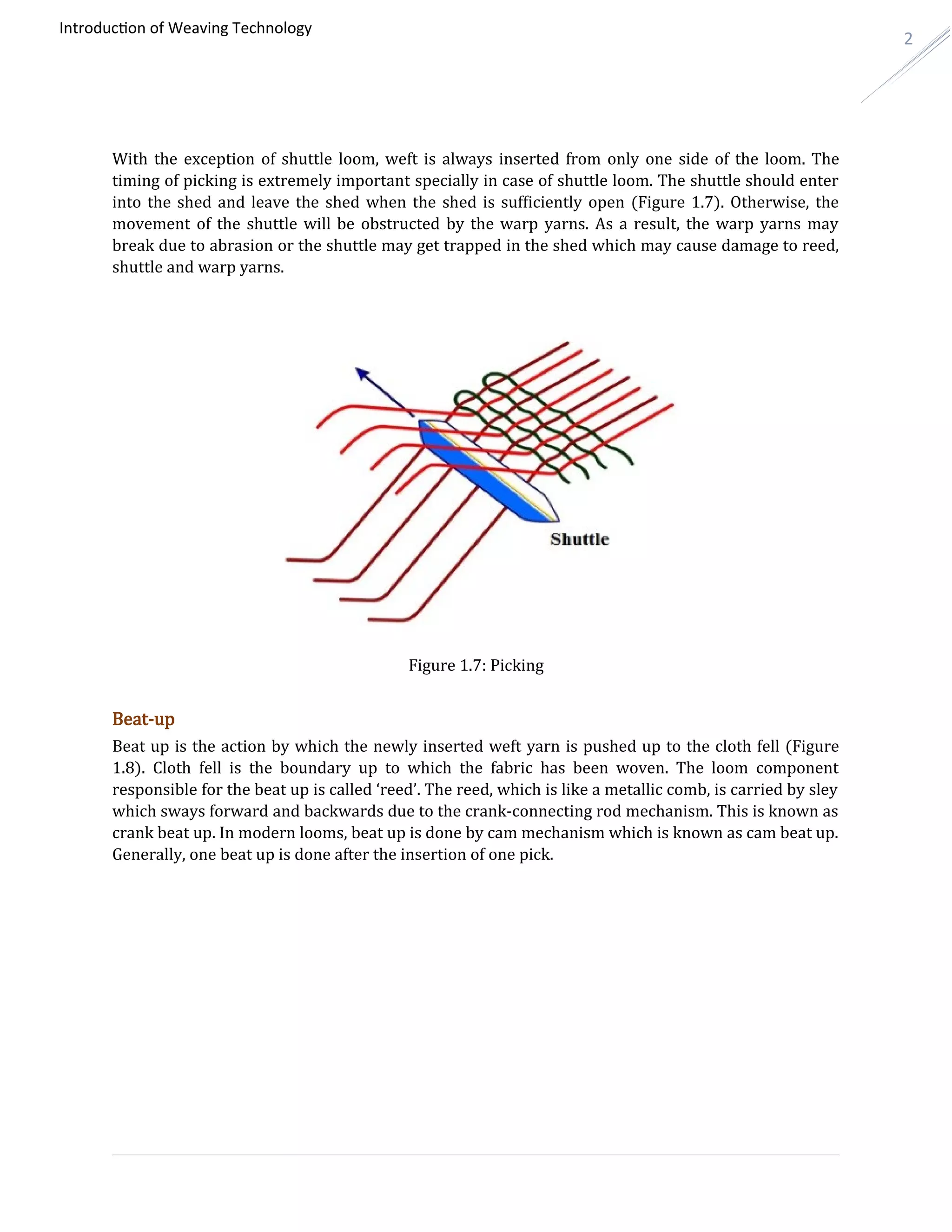 Introduction of Weaving Technology

2

With the exception of shuttle loom, weft is always inserted from only one side of the loom. The timing of picking is extremely important specially in case of shuttle loom. The shuttle should enter into the shed and leave the shed when the shed is sufficiently open (Figure 1.7). Otherwise, the movement of the shuttle will be obstructed by the warp yarns. As a result, the warp yarns may break due to abrasion or the shuttle may get trapped in the shed which may cause damage to reed, shuttle and warp yarns.

Shuttle

Figure 1.7: Picking

Beat-up

Beat up is the action by which the newly inserted weft yarn is pushed up to the cloth fell (Figure 1.8). Cloth fell is the boundary up to which the fabric has been woven. The loom component responsible for the beat up is called ‘reed’. The reed, which is like a metallic comb, is carried by sley which sways forward and backwards due to the crank-connecting rod mechanism. This is known as crank beat up. In modern looms, beat up is done by cam mechanism which is known as cam beat up. Generally, one beat up is done after the insertion of one pick.