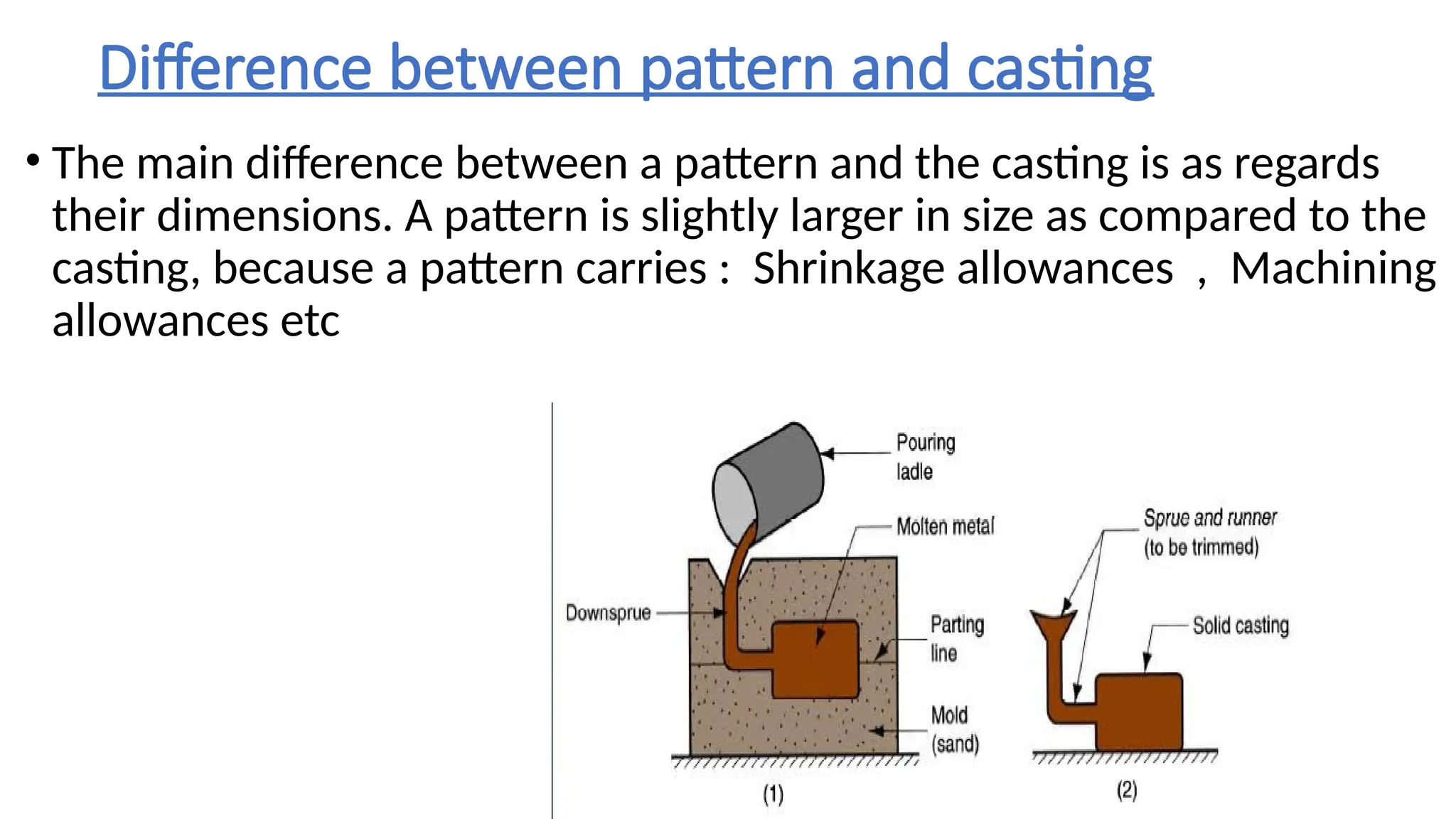 Difference between pattern and casting

• The main difference between a pattern and the casting is as regards their dimensions. A pattern is slightly larger in size as compared to the casting, because a pattern carries : Shrinkage allowances , Machining allowances etc

Pouring ladle

Molten metal

Downsprue

Parting line

Mold (sand)

(1)

Sprue and runner (to be trimmed)

Solid casting

(2)