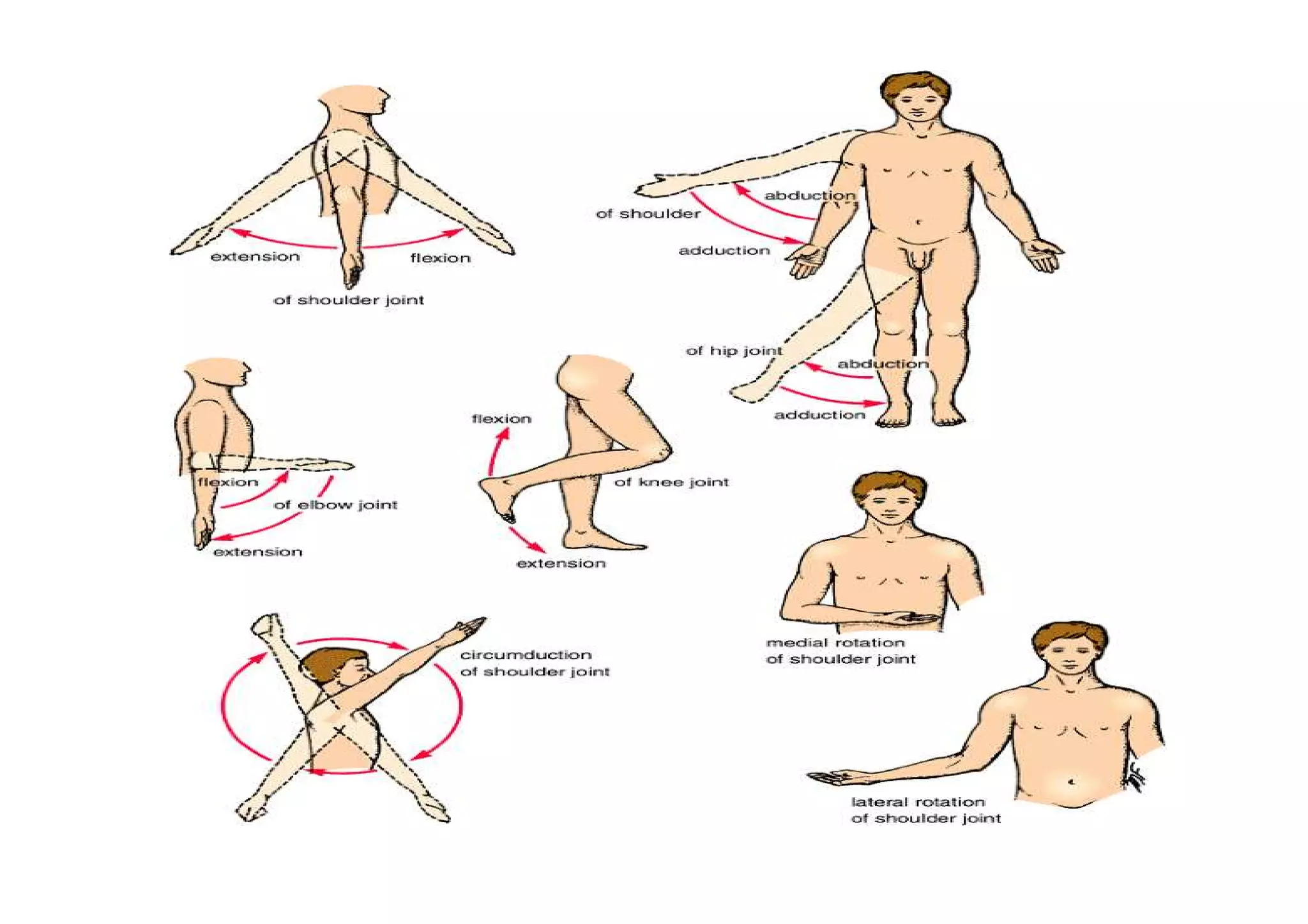 extension

flexion

of shoulder joint

abduction

of shoulder

adduction

of hip joint

abduction

adduction

flexion

of elbow joint

extension

flexion

of knee joint

extension

circumduction of shoulder joint

medial rotation of shoulder joint

lateral rotation of shoulder joint