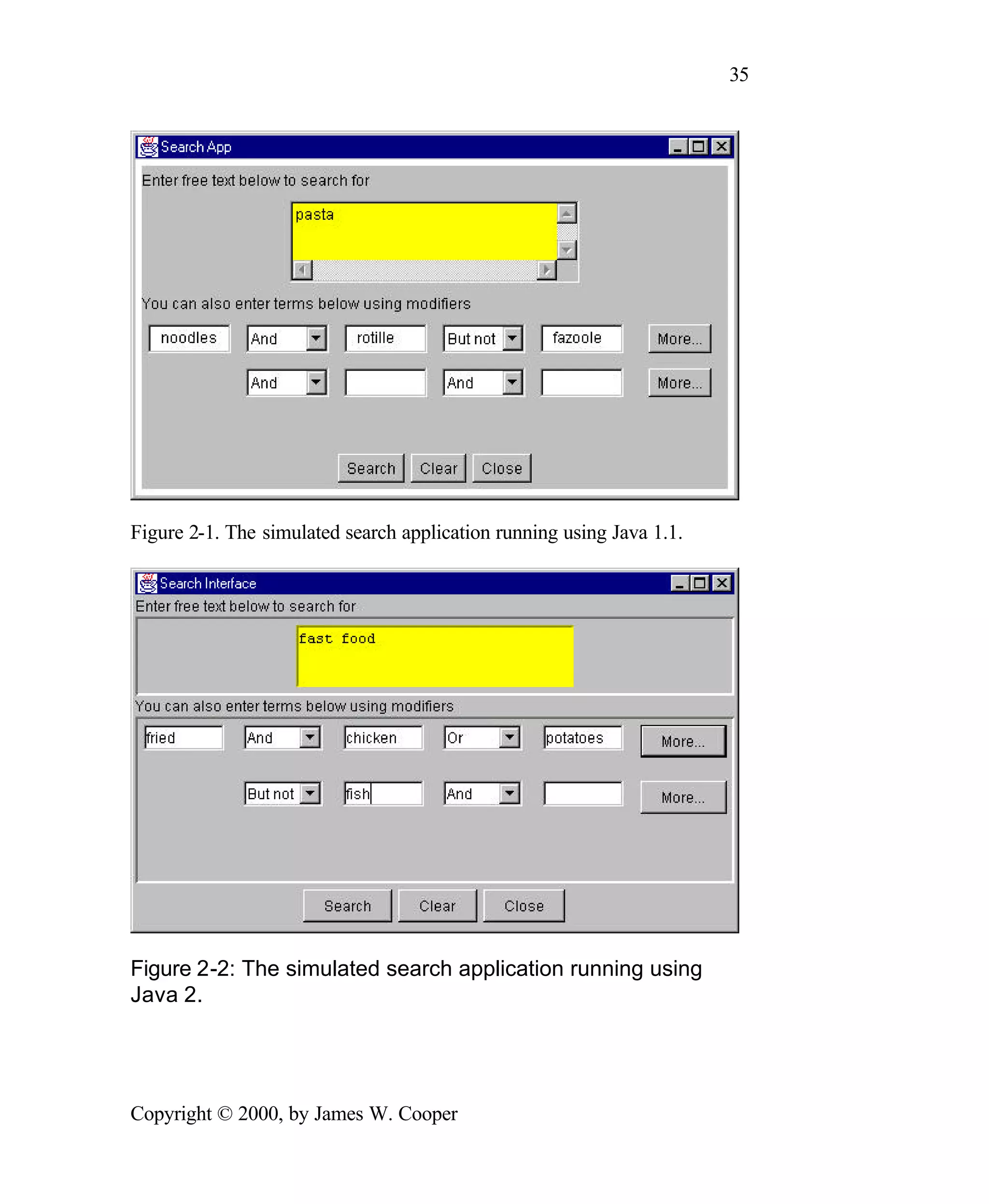 35

Search App

Enter free text below to search for

pasta

You can also enter terms below using modifiers

noodles And rotille But not fazoole More...

And And More...

Search Clear Close

Figure 2-1. The simulated search application running using Java 1.1.

Search Interface

Enter free text below to search for

fast food

You can also enter terms below using modifiers

fried And chicken Or potatoes More...

But not fish And More...

Search Clear Close

Figure 2-2: The simulated search application running using Java 2.

Copyright © 2000, by James W. Cooper