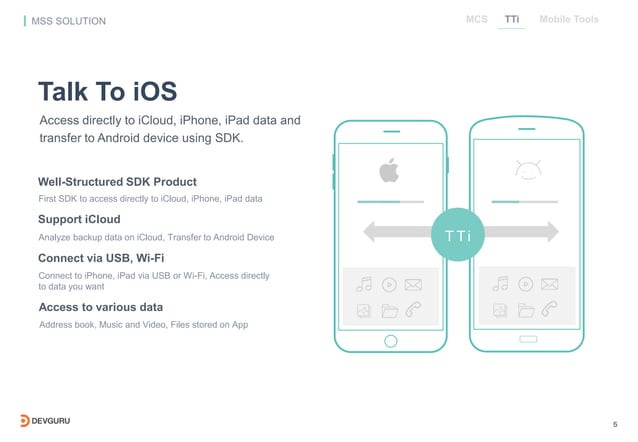 MSS SOLUTION

MCS TTi Mobile Tools

Talk To iOS

Access directly to iCloud, iPhone, iPad data and transfer to Android device using SDK.

Well-Structured SDK Product

First SDK to access directly to iCloud, iPhone, iPad data

Support iCloud

Analyze backup data on iCloud, Transfer to Android Device

Connect via USB, Wi-Fi

Connect to iPhone, iPad via USB or Wi-Fi, Access directly to data you want

Access to various data

Address book, Music and Video, Files stored on App

TTi

DEVGURU

5