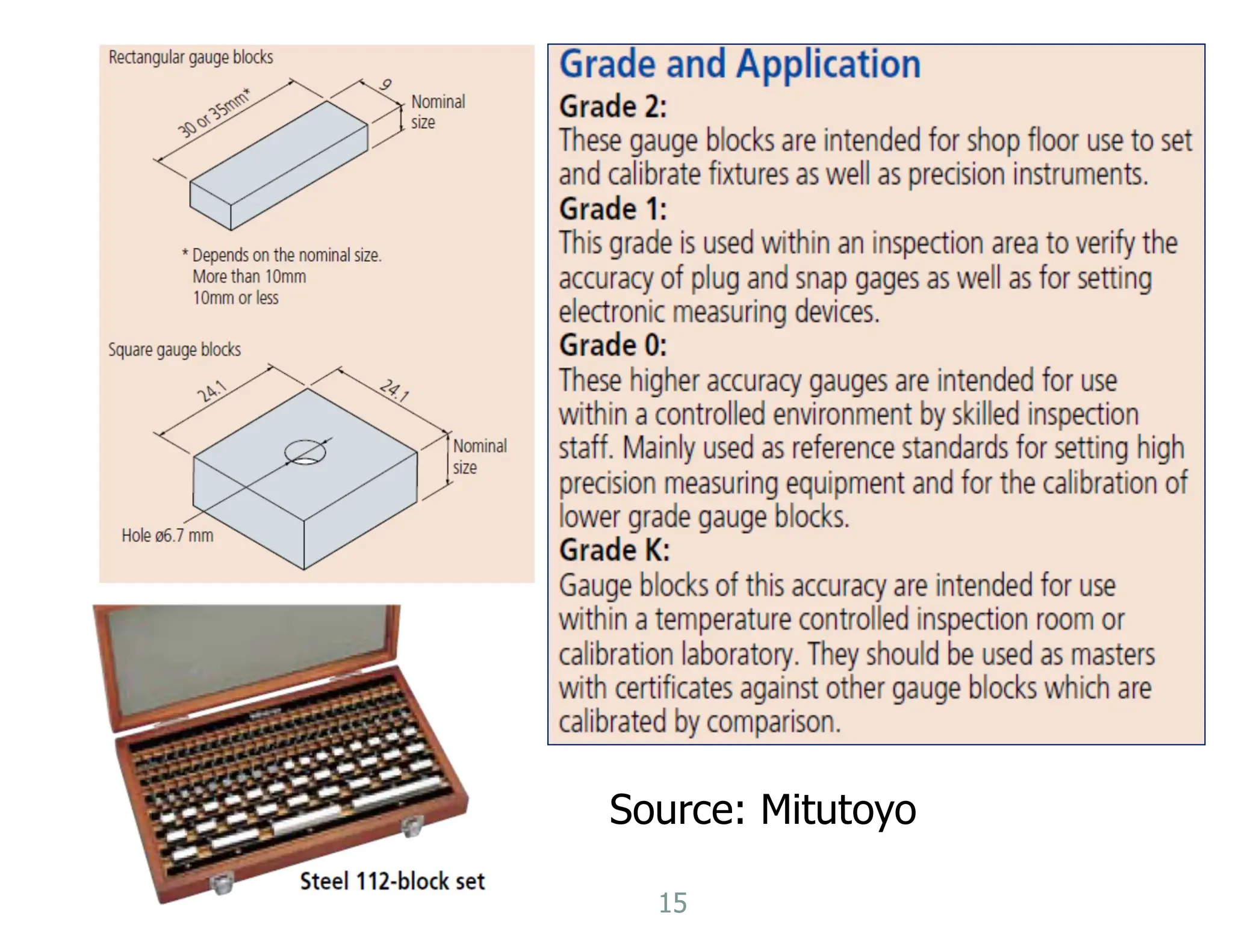 Rectangular gauge blocks

30 or 35mm*

9

Nominal size

* Depends on the nominal size.
More than 10mm
10mm or less

Square gauge blocks

24.1

24.1

Nominal size

Hole ø6.7 mm

Steel 112-block set

Grade and Application

Grade 2:
These gauge blocks are intended for shop floor use to set and calibrate fixtures as well as precision instruments.

Grade 1:
This grade is used within an inspection area to verify the accuracy of plug and snap gages as well as for setting electronic measuring devices.

Grade 0:
These higher accuracy gauges are intended for use within a controlled environment by skilled inspection staff. Mainly used as reference standards for setting high precision measuring equipment and for the calibration of lower grade gauge blocks.

Grade K:
Gauge blocks of this accuracy are intended for use within a temperature controlled inspection room or calibration laboratory. They should be used as masters with certificates against other gauge blocks which are calibrated by comparison.

Source: Mitutoyo

15