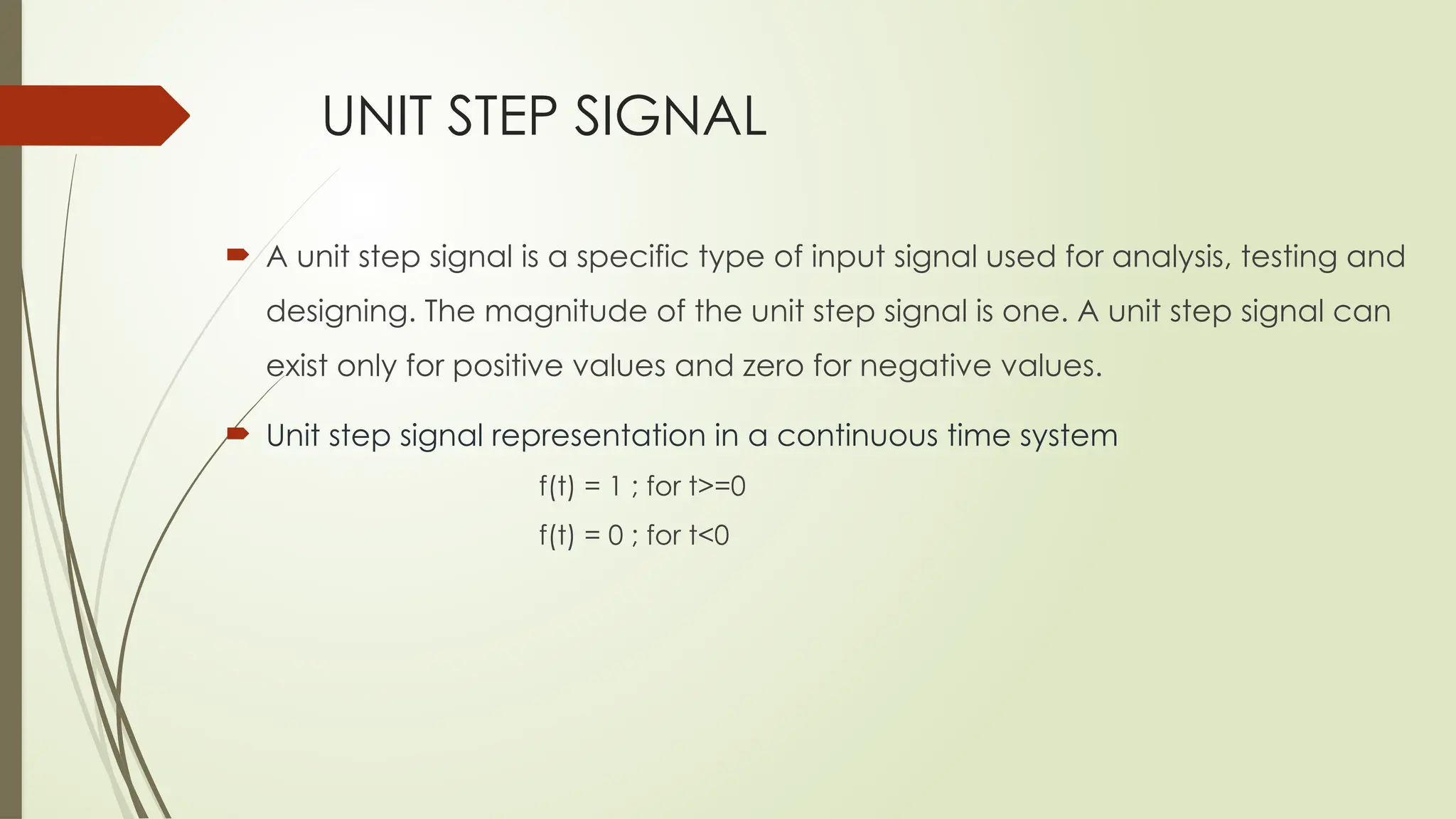 UNIT STEP SIGNAL

A unit step signal is a specific type of input signal used for analysis, testing and designing. The magnitude of the unit step signal is one. A unit step signal can exist only for positive values and zero for negative values.

Unit step signal representation in a continuous time system

$f(t) = 1$ ; for $t>=0$

$f(t) = 0$ ; for $t<0$