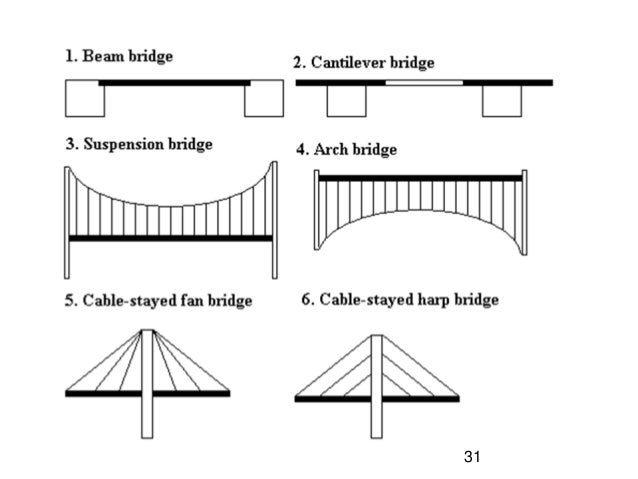 1. Beam bridge

2. Cantilever bridge

3. Suspension bridge

4. Arch bridge

5. Cable-stayed fan bridge

6. Cable-stayed harp bridge

31