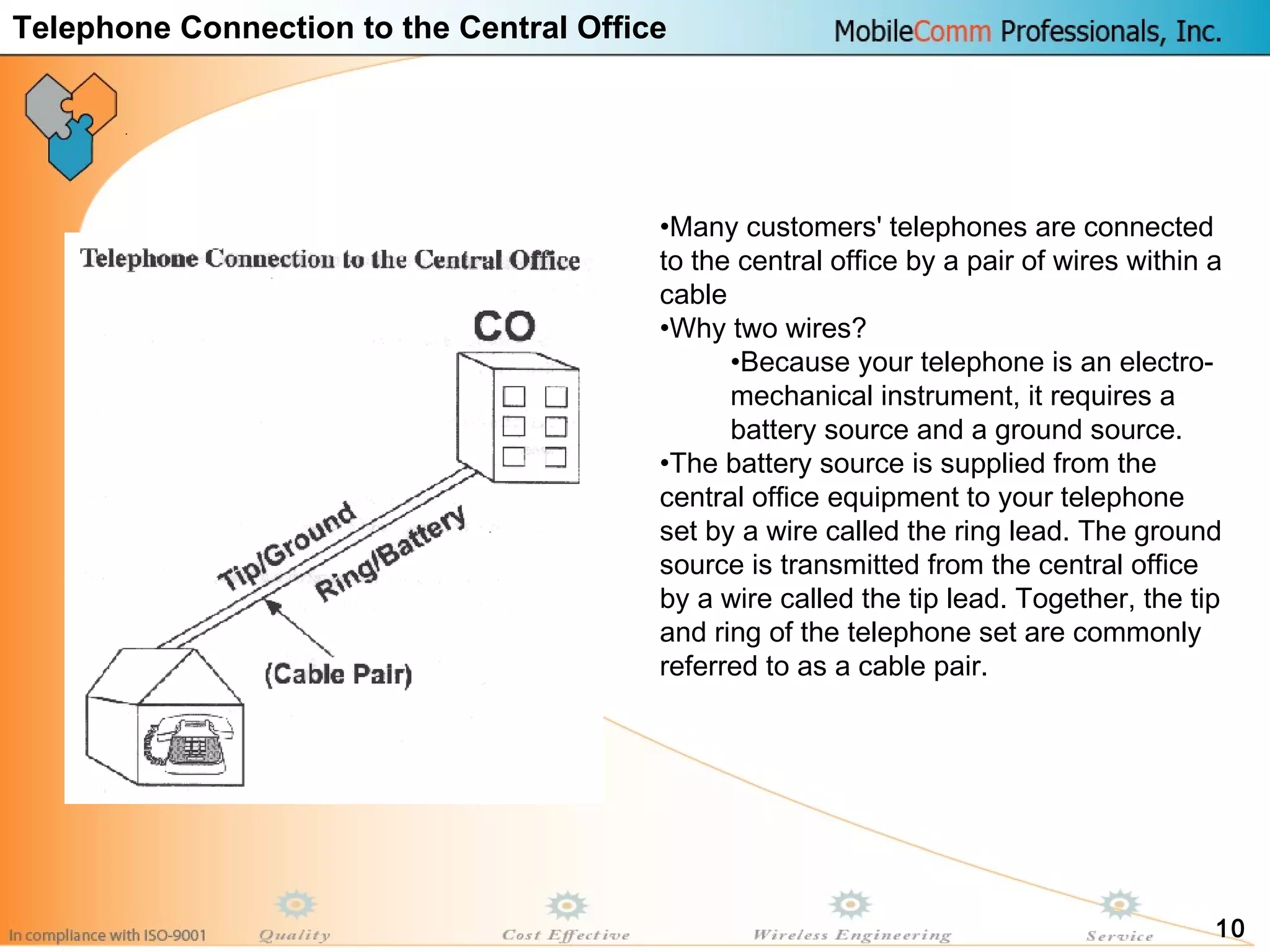 Telephone Connection to the Central Office

MobileComm Professionals, Inc.

Telephone Connection to the Central Office

CO

Tip/Ground

Ring/Battery

(Cable Pair)

•Many customers' telephones are connected to the central office by a pair of wires within a cable
•Why two wires?
•Because your telephone is an electro-mechanical instrument, it requires a battery source and a ground source.
•The battery source is supplied from the central office equipment to your telephone set by a wire called the ring lead. The ground source is transmitted from the central office by a wire called the tip lead. Together, the tip and ring of the telephone set are commonly referred to as a cable pair.

In compliance with ISO-9001

Quality

Cost Effective

Wireless Engineering

Service

10