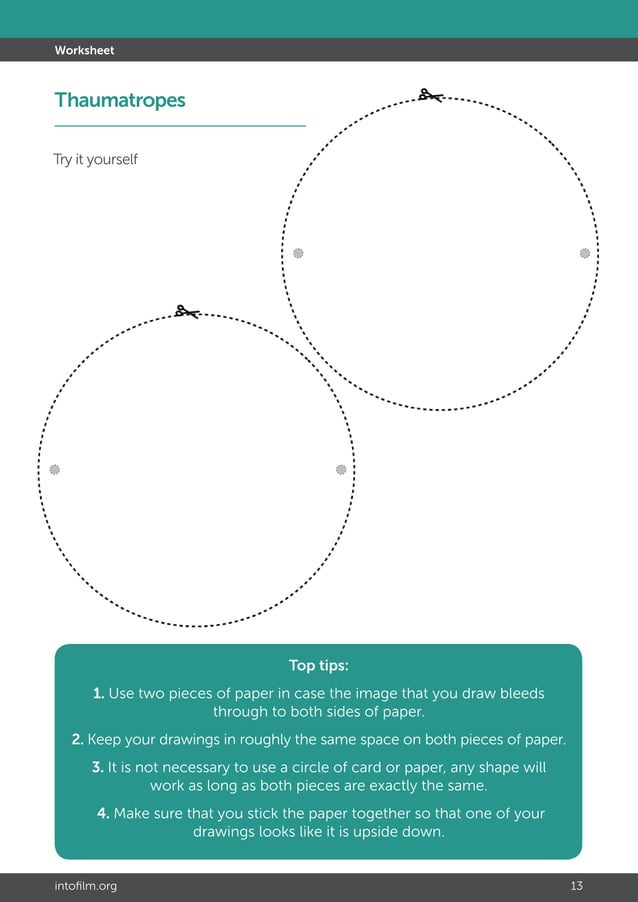 Worksheet

Thaumatropes

Try it yourself

Top tips:

1. Use two pieces of paper in case the image that you draw bleeds through to both sides of paper.

2. Keep your drawings in roughly the same space on both pieces of paper.

3. It is not necessary to use a circle of card or paper, any shape will work as long as both pieces are exactly the same.

4. Make sure that you stick the paper together so that one of your drawings looks like it is upside down.

intofilm.org

13