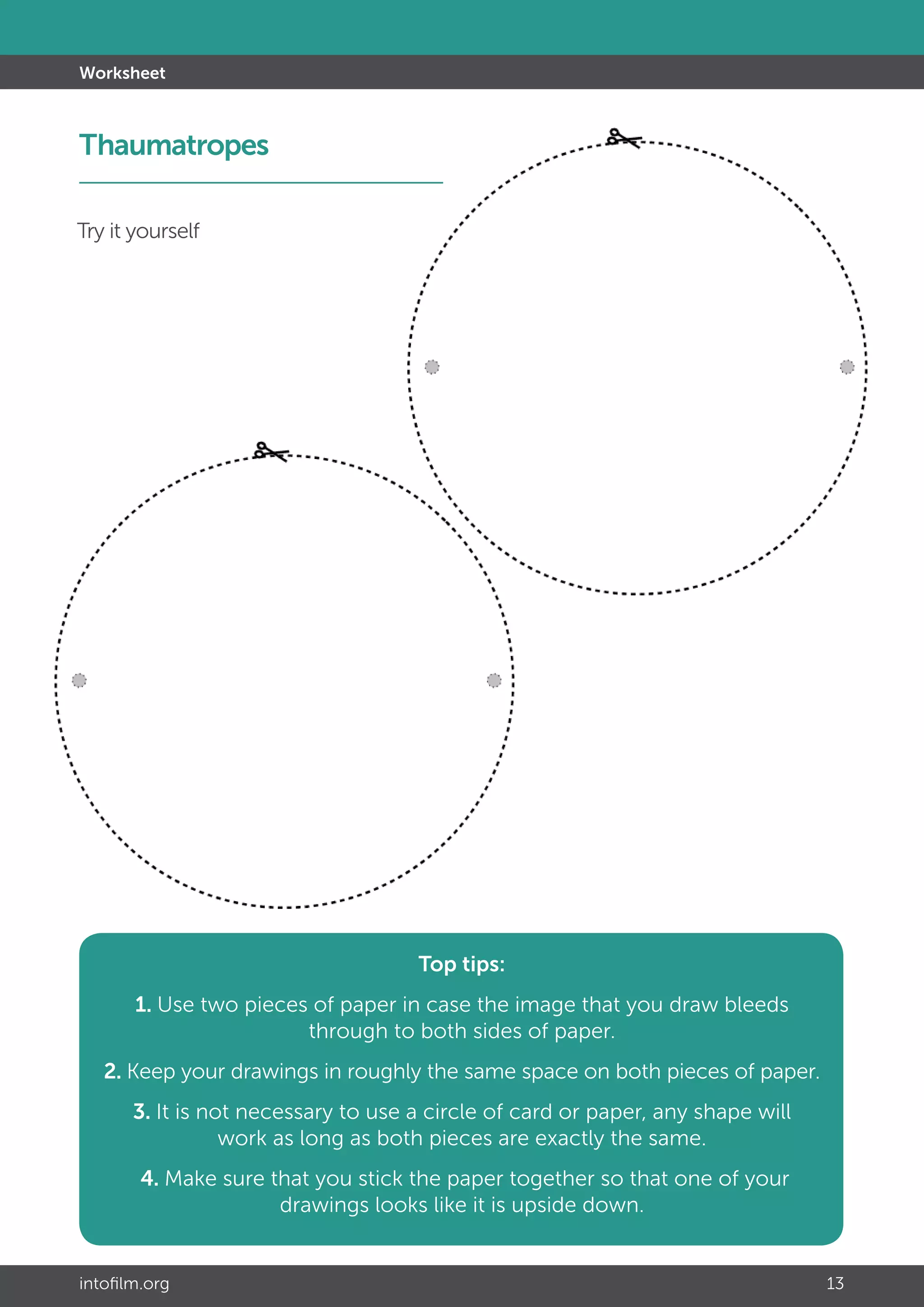 Worksheet

Thaumatropes

Try it yourself

Top tips:

1. Use two pieces of paper in case the image that you draw bleeds through to both sides of paper.

2. Keep your drawings in roughly the same space on both pieces of paper.

3. It is not necessary to use a circle of card or paper, any shape will work as long as both pieces are exactly the same.

4. Make sure that you stick the paper together so that one of your drawings looks like it is upside down.

intofilm.org

13