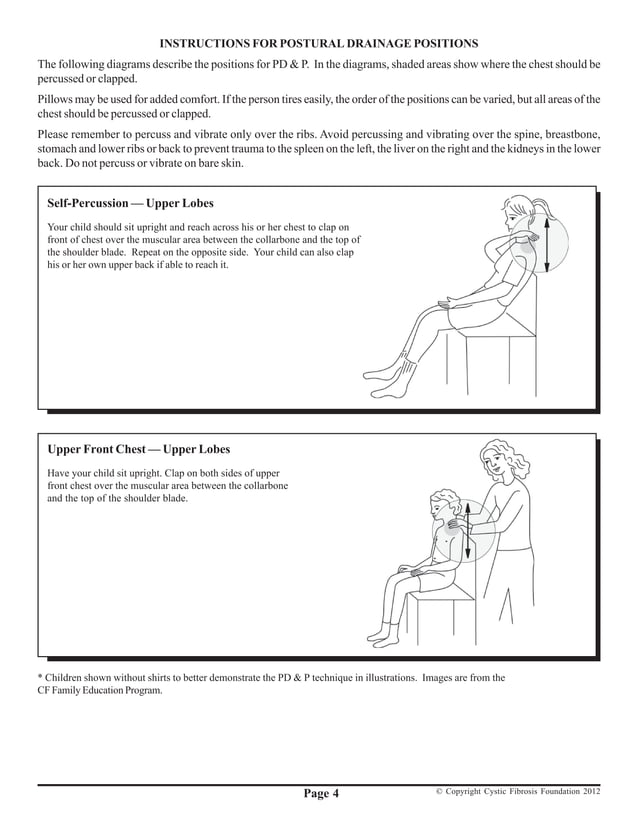 INSTRUCTIONS FOR POSTURAL DRAINAGE POSITIONS

The following diagrams describe the positions for PD & P. In the diagrams, shaded areas show where the chest should be percussed or clapped.

Pillows may be used for added comfort. If the person tires easily, the order of the positions can be varied, but all areas of the chest should be percussed or clapped.

Please remember to percuss and vibrate only over the ribs. Avoid percussing and vibrating over the spine, breastbone, stomach and lower ribs or back to prevent trauma to the spleen on the left, the liver on the right and the kidneys in the lower back. Do not percuss or vibrate on bare skin.

Self-Percussion — Upper Lobes

Your child should sit upright and reach across his or her chest to clap on front of chest over the muscular area between the collarbone and the top of the shoulder blade. Repeat on the opposite side. Your child can also clap his or her own upper back if able to reach it.

Upper Front Chest — Upper Lobes

Have your child sit upright. Clap on both sides of upper front chest over the muscular area between the collarbone and the top of the shoulder blade.

* Children shown without shirts to better demonstrate the PD & P technique in illustrations. Images are from the CF Family Education Program.

Page 4

© Copyright Cystic Fibrosis Foundation 2012