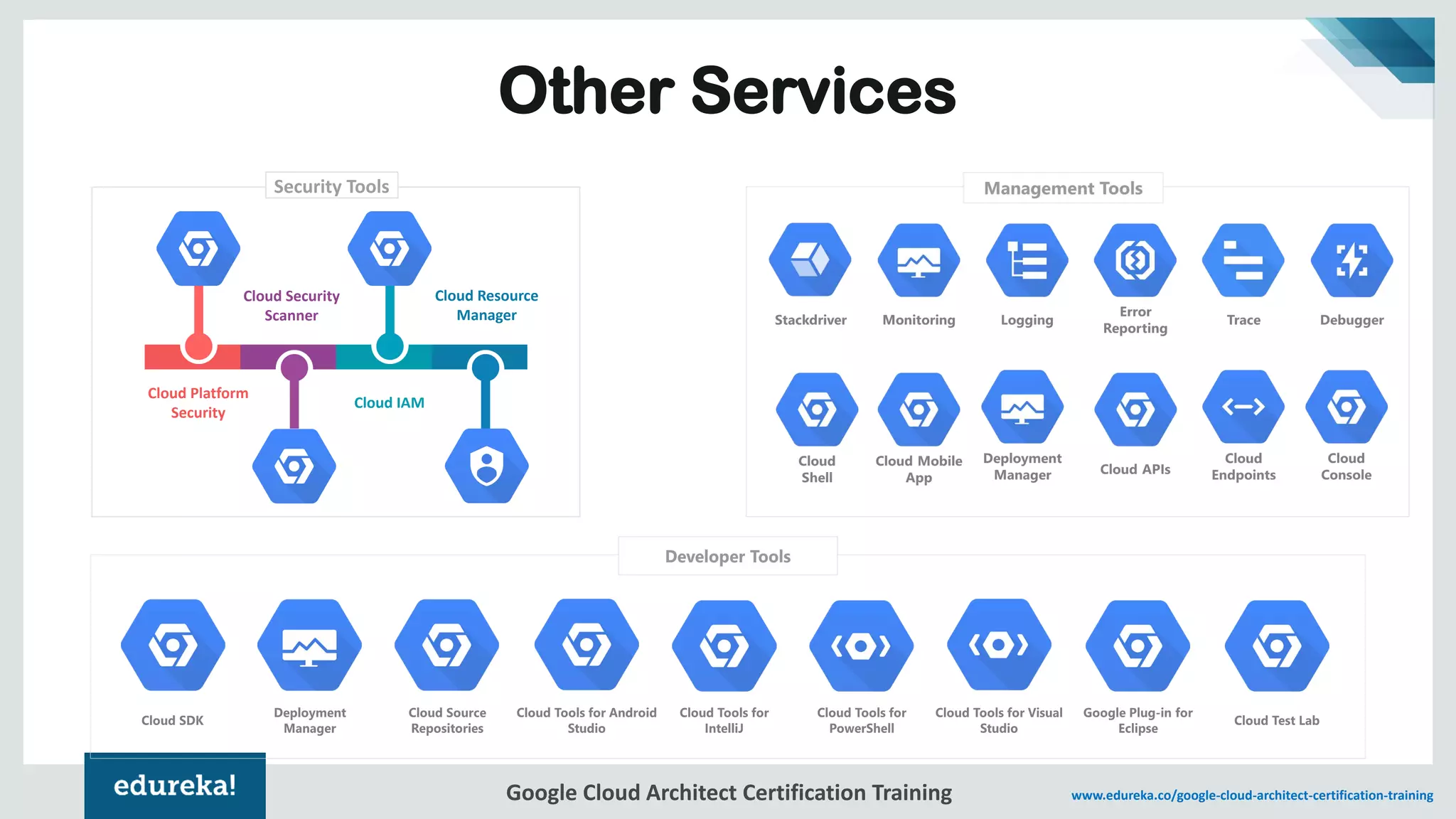 Other Services

Security Tools

Cloud Security Scanner

Cloud Resource Manager

Cloud Platform Security

Cloud IAM

Management Tools

Stackdriver

Monitoring

Logging

Error Reporting

Trace

Debugger

Cloud Shell

Cloud Mobile App

Deployment Manager

Cloud APIs

Cloud Endpoints

Cloud Console

Developer Tools

Cloud SDK

Deployment Manager

Cloud Source Repositories

Cloud Tools for Android Studio

Cloud Tools for IntelliJ

Cloud Tools for PowerShell

Cloud Tools for Visual Studio

Google Plug-in for Eclipse

Cloud Test Lab

edureka!

Google Cloud Architect Certification Training

www.edureka.co/google-cloud-architect-certification-training