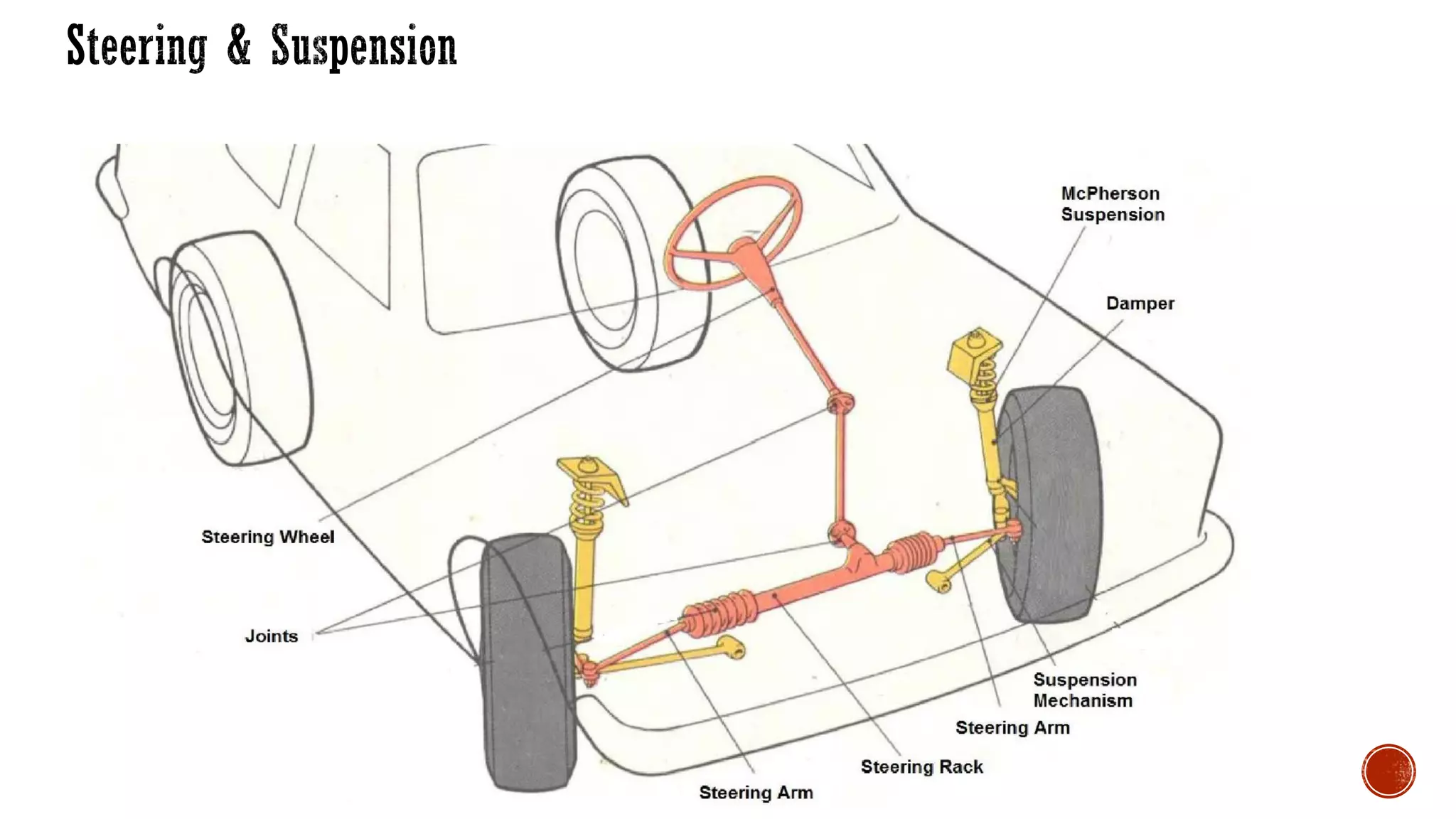 Steering & Suspension

McPherson Suspension

Damper

Steering Wheel

Joints

Suspension Mechanism

Steering Arm

Steering Rack

Steering Arm