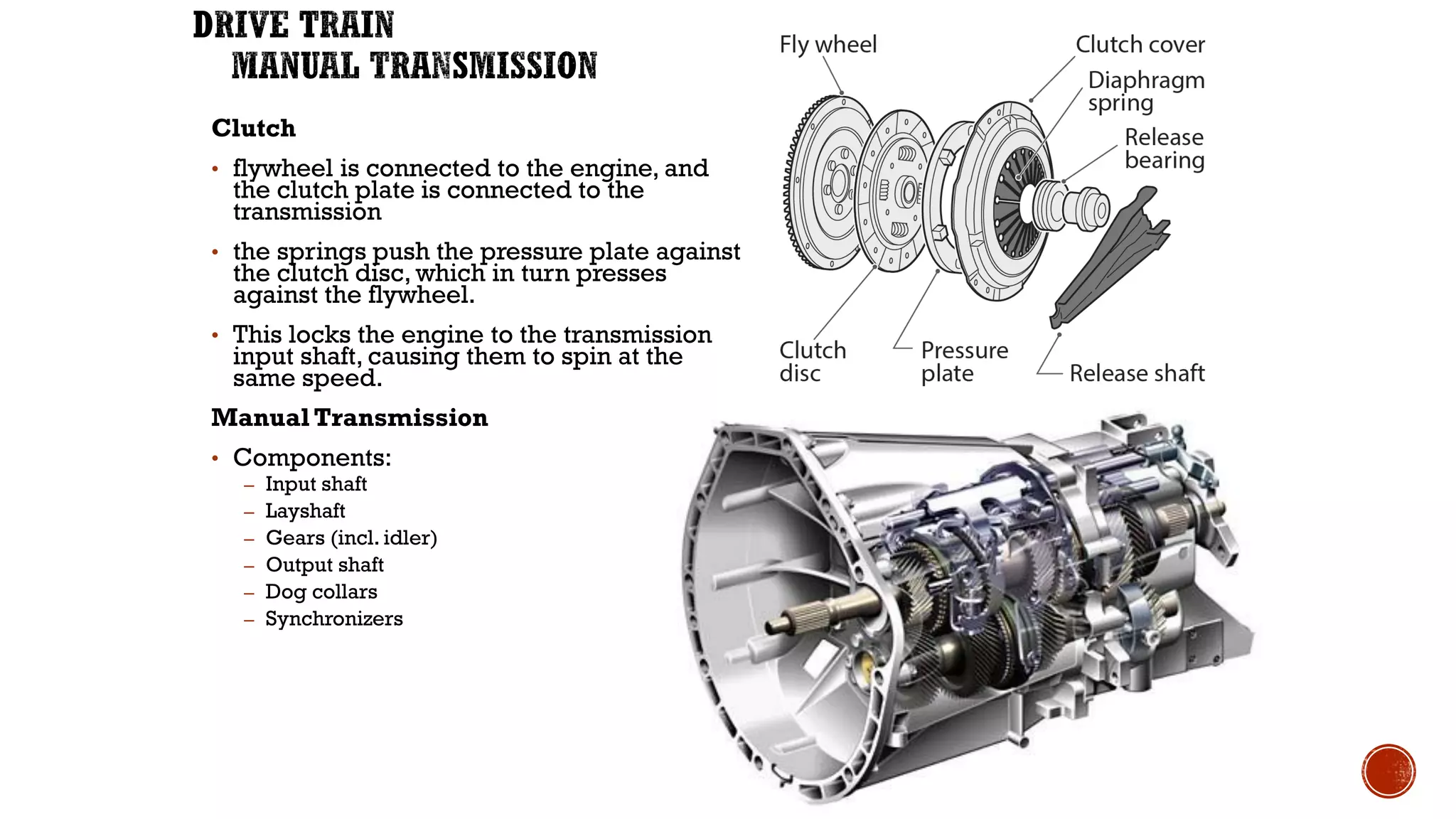 DRIVE TRAIN
MANUAL TRANSMISSION

Clutch

• flywheel is connected to the engine, and the clutch plate is connected to the transmission

• the springs push the pressure plate against the clutch disc, which in turn presses against the flywheel.

• This locks the engine to the transmission input shaft, causing them to spin at the same speed.

Manual Transmission

• Components:
– Input shaft
– Layshaft
– Gears (incl. idler)
– Output shaft
– Dog collars
– Synchronizers

Fly wheel
Clutch cover
Diaphragm spring
Release bearing
Clutch disc
Pressure plate
Release shaft