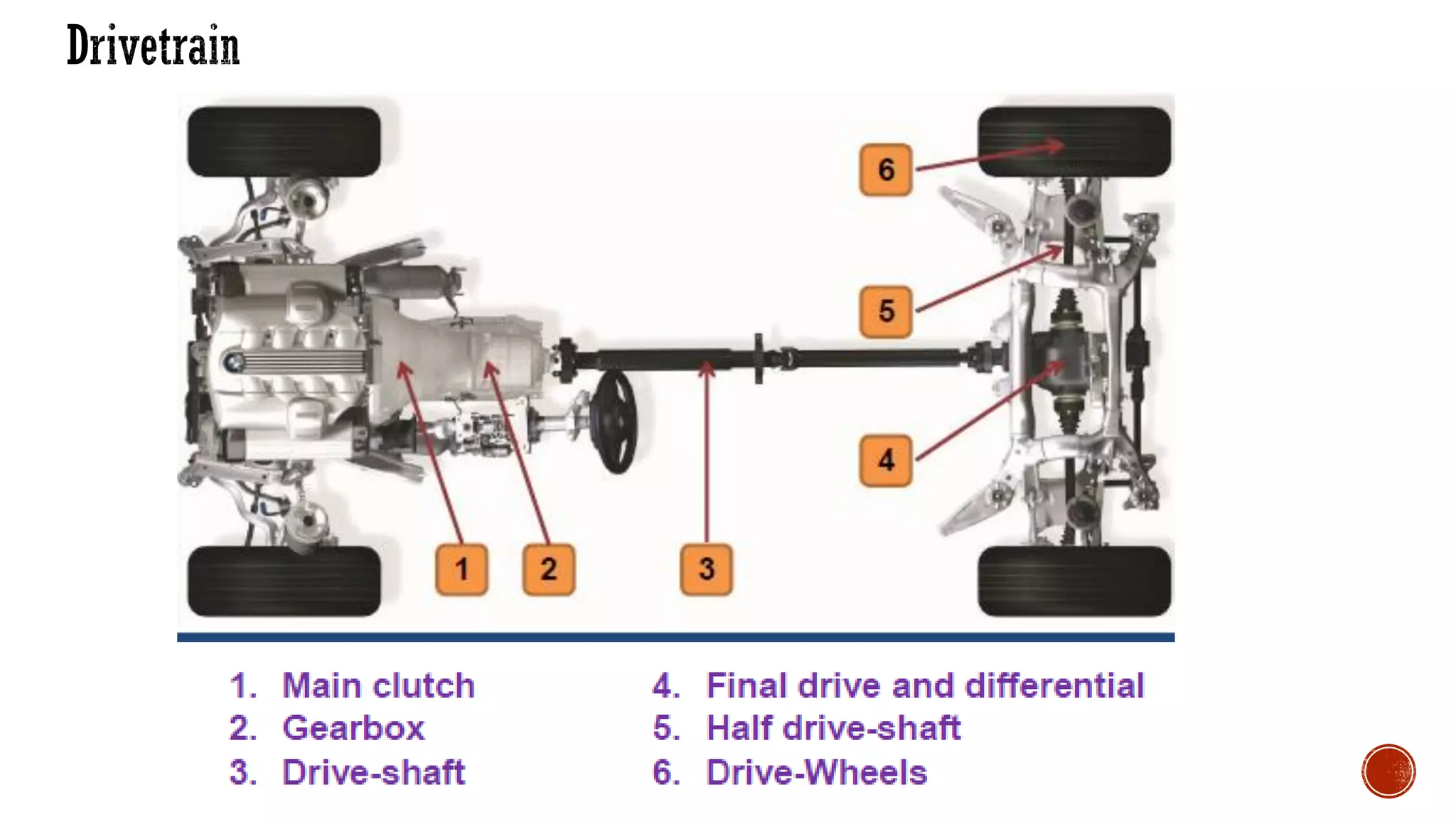 Drivetrain

6

5

4

1

2

3

1. Main clutch
2. Gearbox
3. Drive-shaft

4. Final drive and differential
5. Half drive-shaft
6. Drive-Wheels