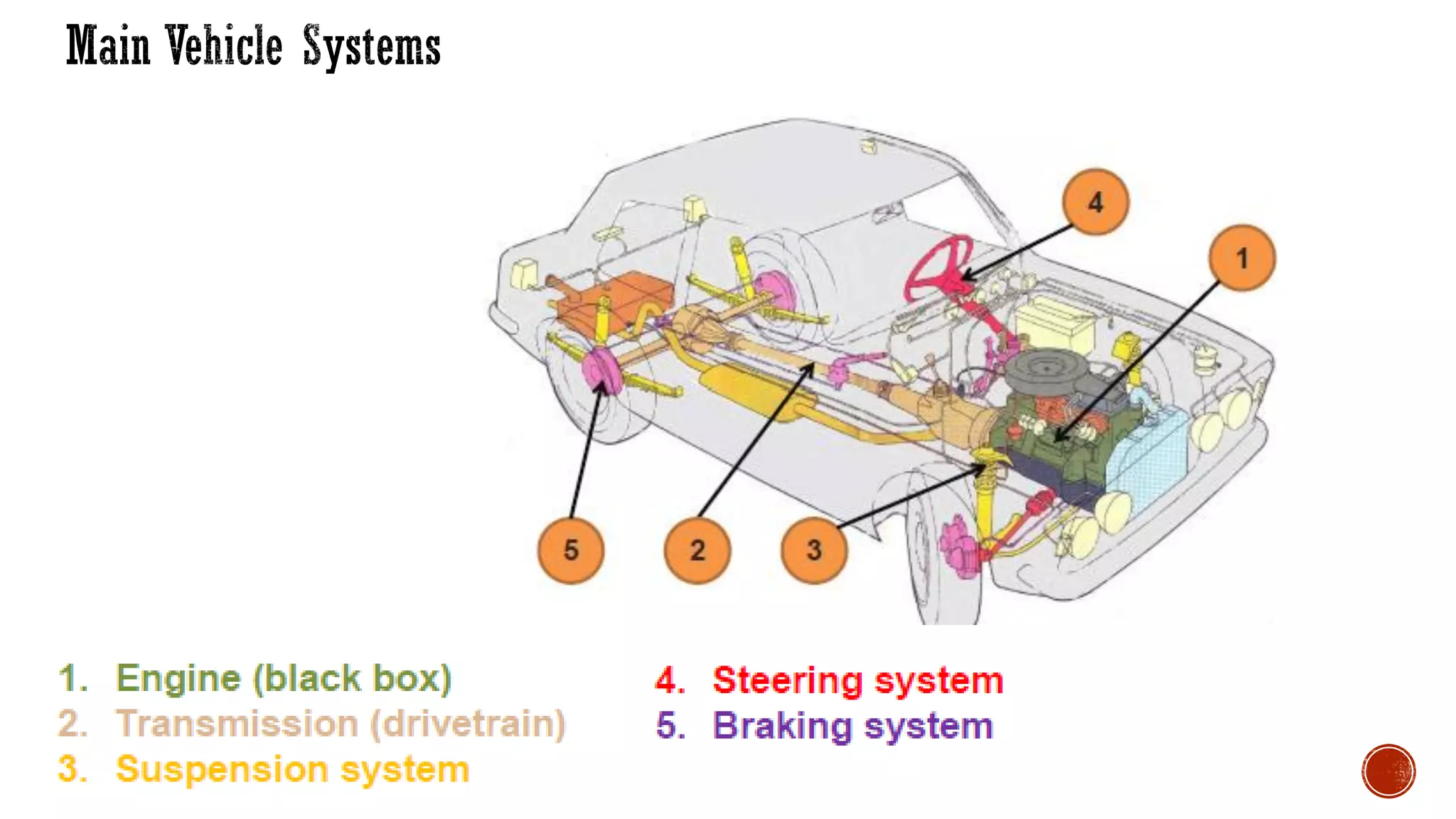 Main Vehicle Systems

4

1

5

2

3

1. Engine (black box)
2. Transmission (drivetrain)
3. Suspension system

4. Steering system
5. Braking system