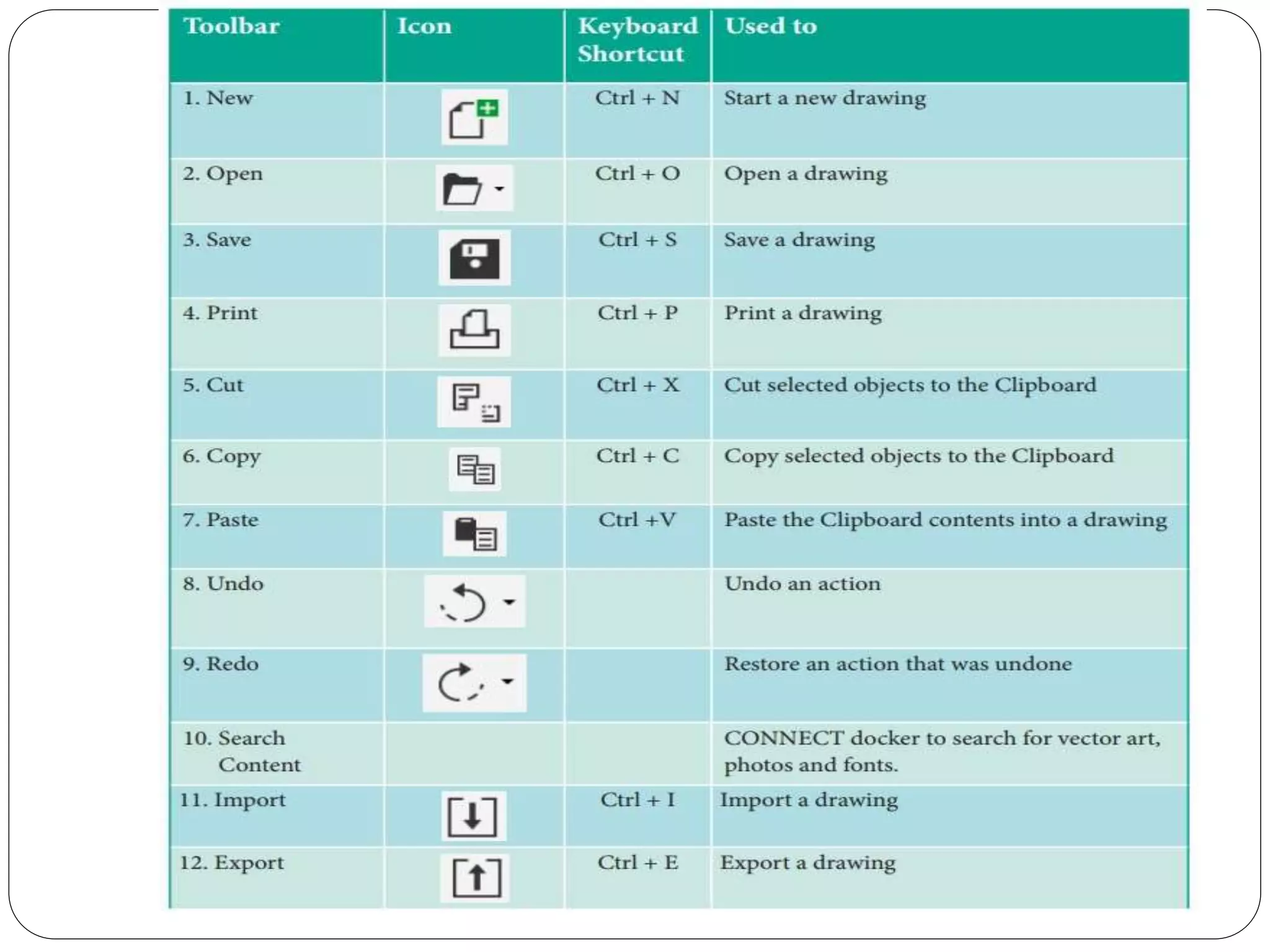 | Toolbar | Icon | Keyboard Shortcut | Used to |
|---|---|---|---|
| 1. New | | Ctrl + N | Start a new drawing |
| 2. Open | | Ctrl + O | Open a drawing |
| 3. Save | | Ctrl + S | Save a drawing |
| 4. Print | | Ctrl + P | Print a drawing |
| 5. Cut | | Ctrl + X | Cut selected objects to the Clipboard |
| 6. Copy | | Ctrl + C | Copy selected objects to the Clipboard |
| 7. Paste | | Ctrl +V | Paste the Clipboard contents into a drawing |
| 8. Undo | | | Undo an action |
| 9. Redo | | | Restore an action that was undone |
| 10. Search Content | | | CONNECT docker to search for vector art, photos and fonts. |
| 11. Import | | Ctrl + I | Import a drawing |
| 12. Export | | Ctrl + E | Export a drawing |