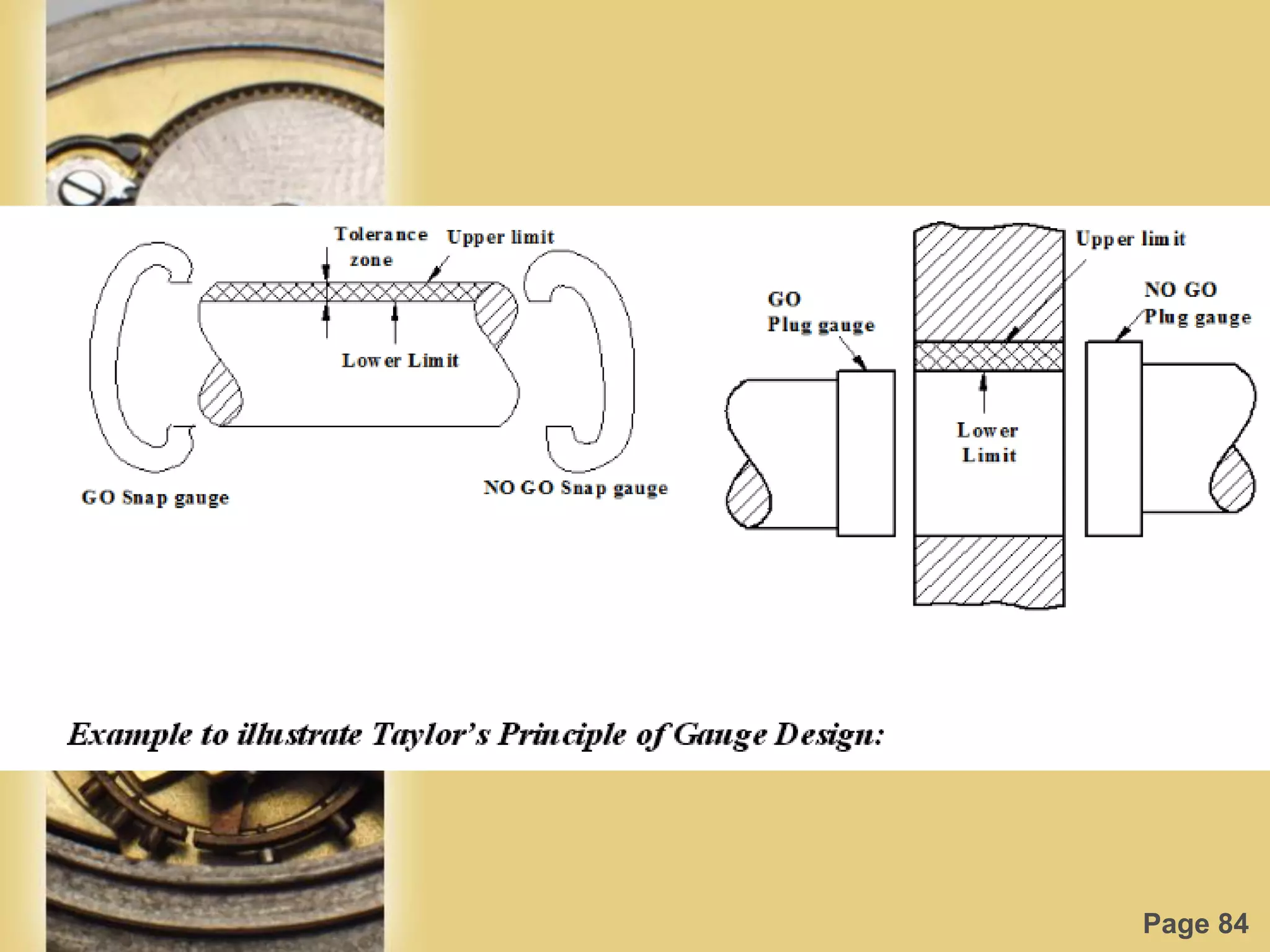 Tolerance zone

Upper limit

Lower Limit

GO Snap gauge

NO GO Snap gauge

GO Plug gauge

Upper limit

NO GO Plug gauge

Lower Limit

Example to illustrate Taylor's Principle of Gauge Design:

Page 84