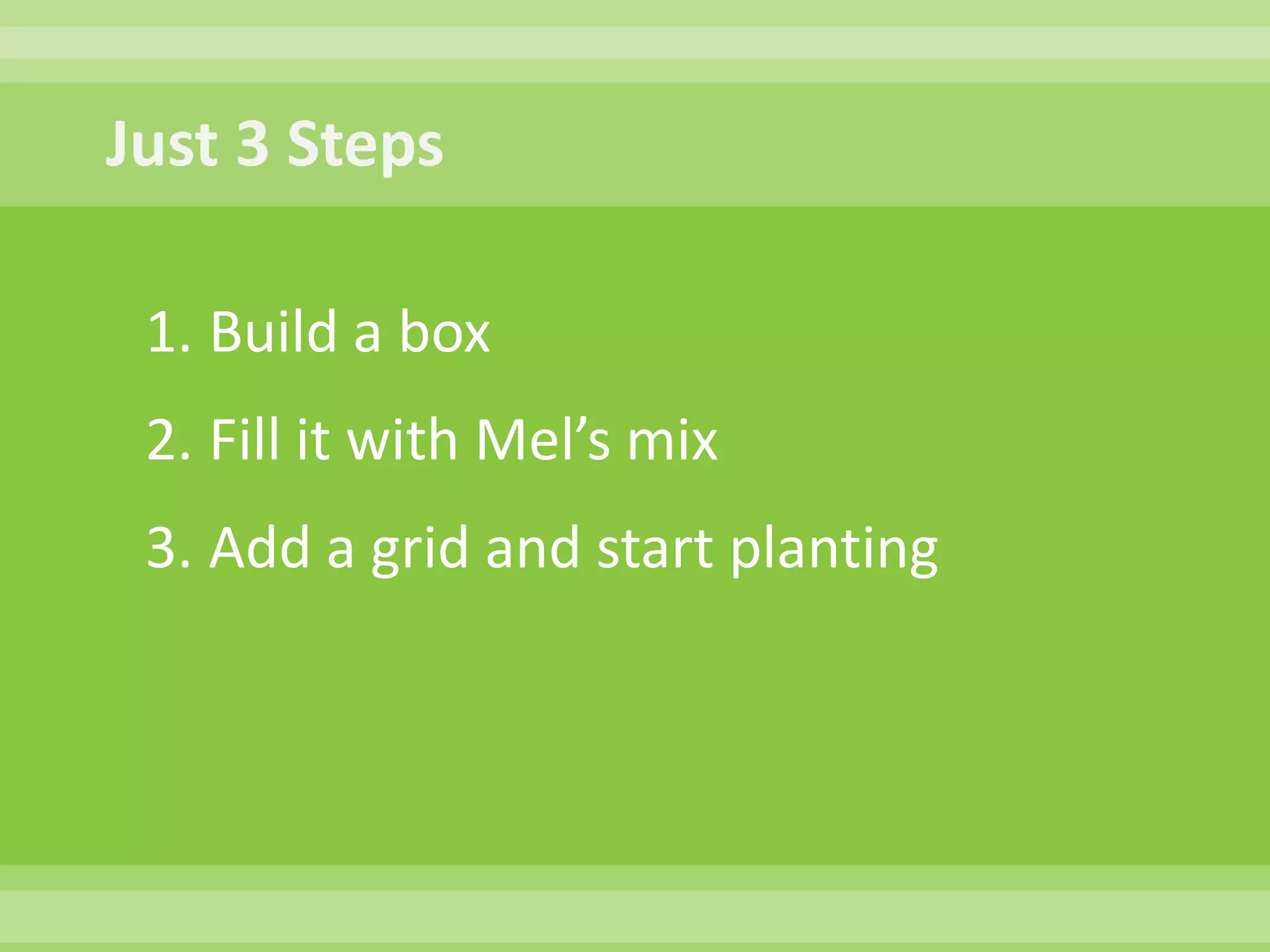 Just 3 Steps

1. Build a box

2. Fill it with Mel’s mix

3. Add a grid and start planting