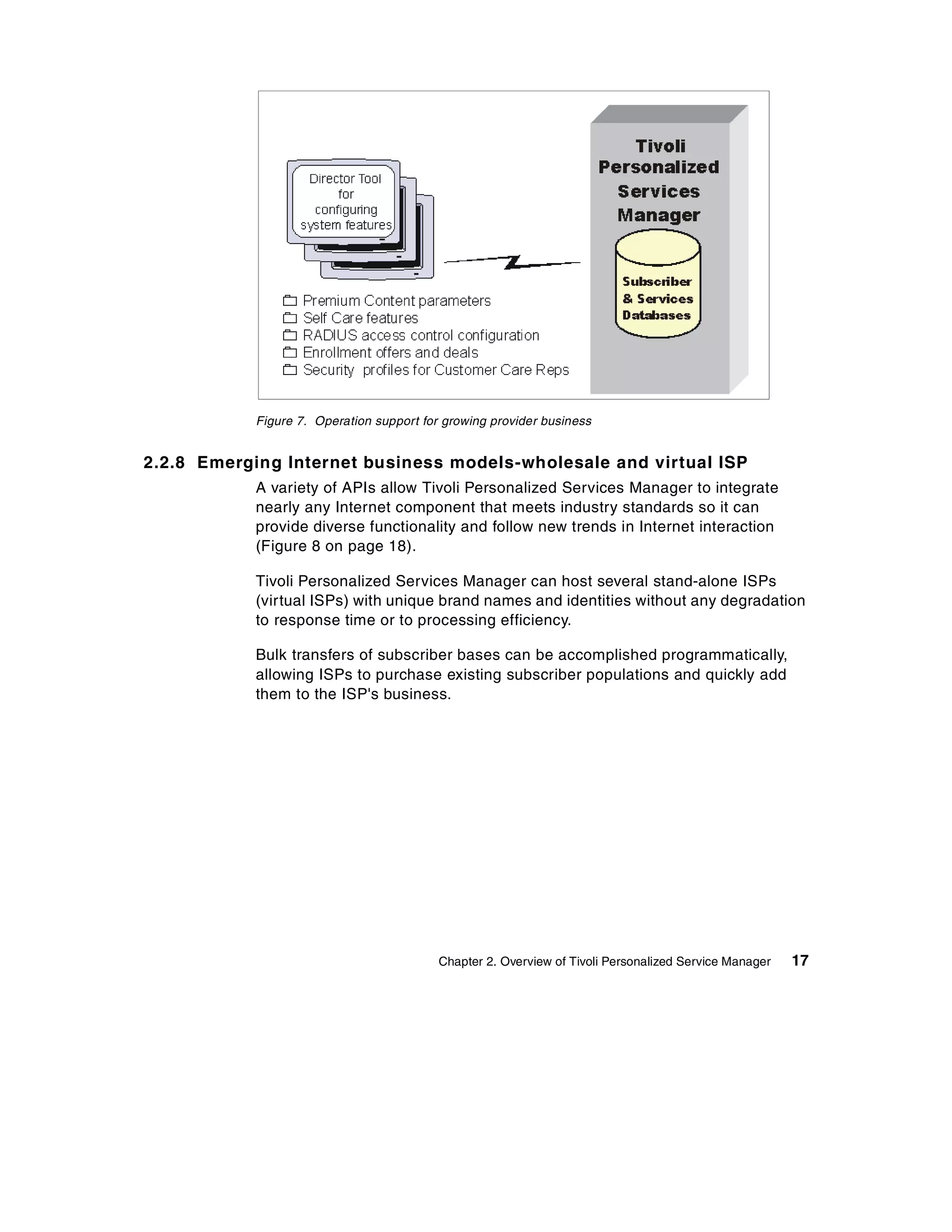 Director Tool for configuring system features

Premium Content parameters
Self Care features
RADIUS access control configuration
Enrollment offers and deals
Security profiles for Customer Care Reps

Tivoli Personalized Services Manager

Subscriber & Services Databases

Figure 7. Operation support for growing provider business

2.2.8 Emerging Internet business models-wholesale and virtual ISP

A variety of APIs allow Tivoli Personalized Services Manager to integrate nearly any Internet component that meets industry standards so it can provide diverse functionality and follow new trends in Internet interaction (Figure 8 on page 18).

Tivoli Personalized Services Manager can host several stand-alone ISPs (virtual ISPs) with unique brand names and identities without any degradation to response time or to processing efficiency.

Bulk transfers of subscriber bases can be accomplished programmatically, allowing ISPs to purchase existing subscriber populations and quickly add them to the ISP's business.

Chapter 2. Overview of Tivoli Personalized Service Manager 17