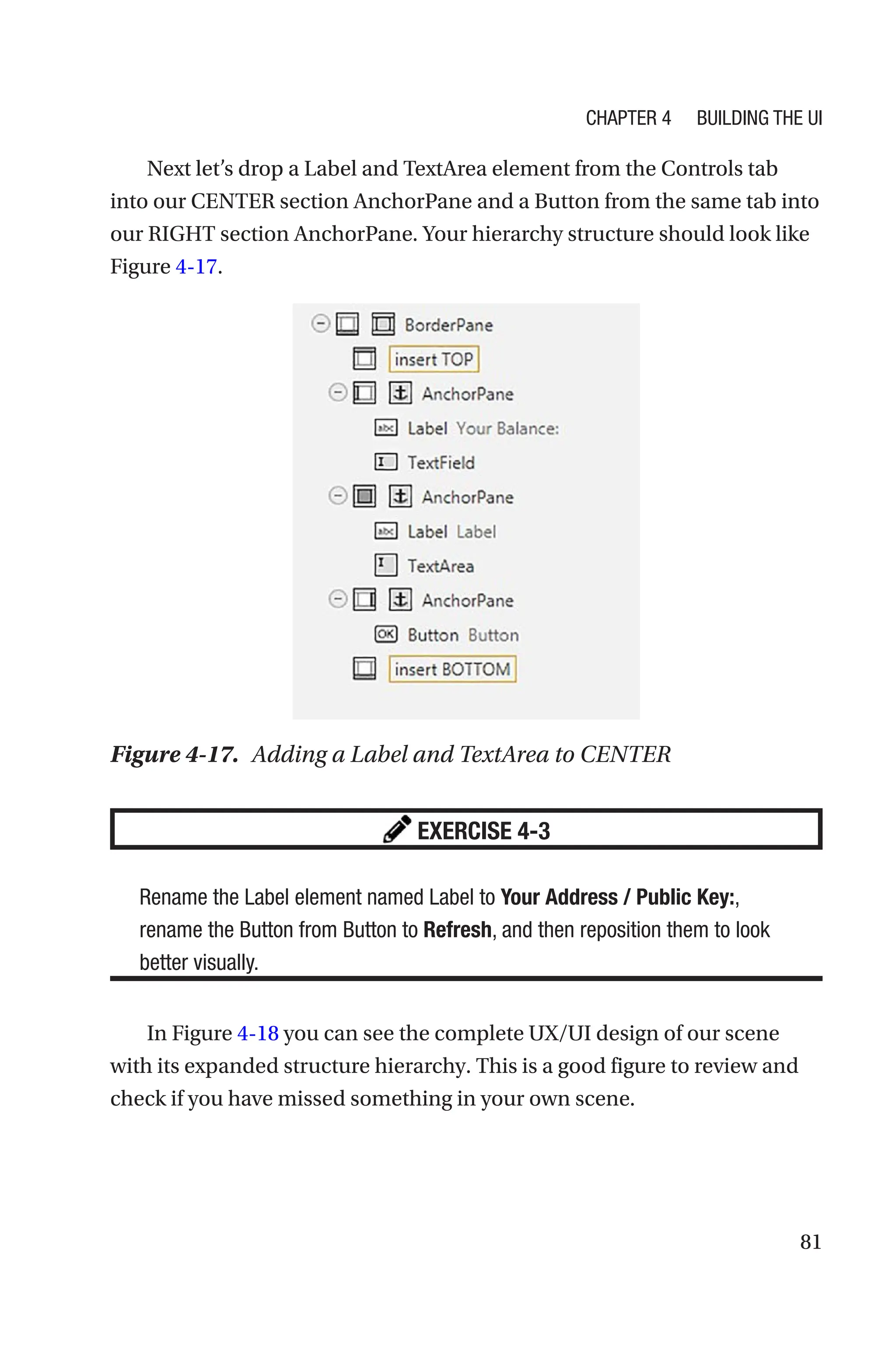 CHAPTER 4 BUILDING THE UI

Next let's drop a Label and TextArea element from the Controls tab into our CENTER section AnchorPane and a Button from the same tab into our RIGHT section AnchorPane. Your hierarchy structure should look like Figure 4-17.

BorderPane
insert TOP
AnchorPane
Label Your Balance:
TextField
AnchorPane
Label Label
TextArea
AnchorPane
Button Button
insert BOTTOM

Figure 4-17. Adding a Label and TextArea to CENTER

EXERCISE 4-3

Rename the Label element named Label to Your Address / Public Key:, rename the Button from Button to Refresh, and then reposition them to look better visually.

In Figure 4-18 you can see the complete UX/UI design of our scene with its expanded structure hierarchy. This is a good figure to review and check if you have missed something in your own scene.

81