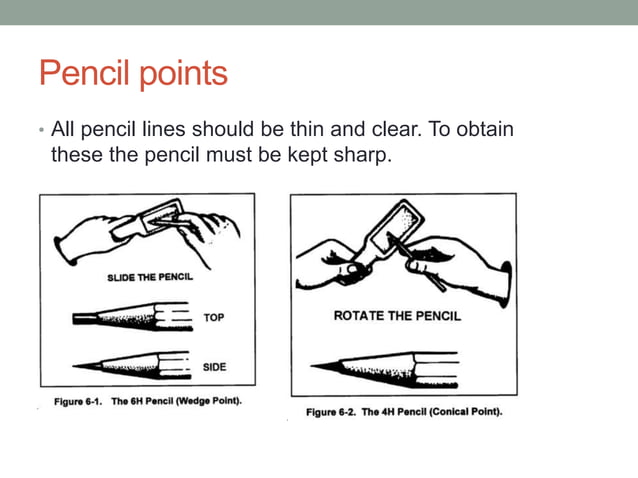 Pencil points

• All pencil lines should be thin and clear. To obtain these the pencil must be kept sharp.

SLIDE THE PENCIL

TOP

SIDE

Figure 6-1. The 6H Pencil (Wedge Point).

ROTATE THE PENCIL

Figure 6-2. The 4H Pencil (Conical Point).