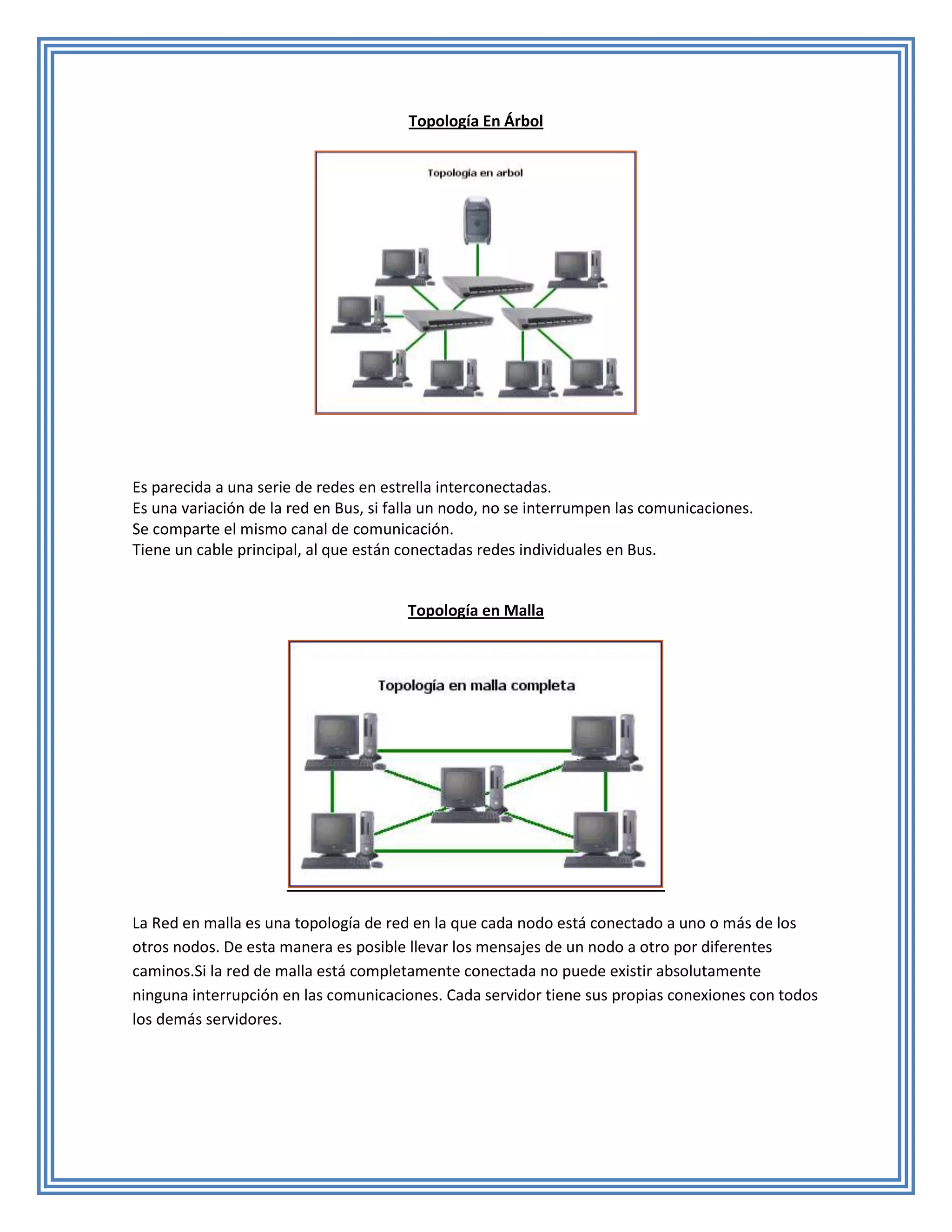 Topología En Árbol

Topología en arbol

Es parecida a una serie de redes en estrella interconectadas.
Es una variación de la red en Bus, si falla un nodo, no se interrumpen las comunicaciones.
Se comparte el mismo canal de comunicación.
Tiene un cable principal, al que están conectadas redes individuales en Bus.

Topología en Malla

Topología en malla completa

La Red en malla es una topología de red en la que cada nodo está conectado a uno o más de los otros nodos. De esta manera es posible llevar los mensajes de un nodo a otro por diferentes caminos.Si la red de malla está completamente conectada no puede existir absolutamente ninguna interrupción en las comunicaciones. Cada servidor tiene sus propias conexiones con todos los demás servidores.