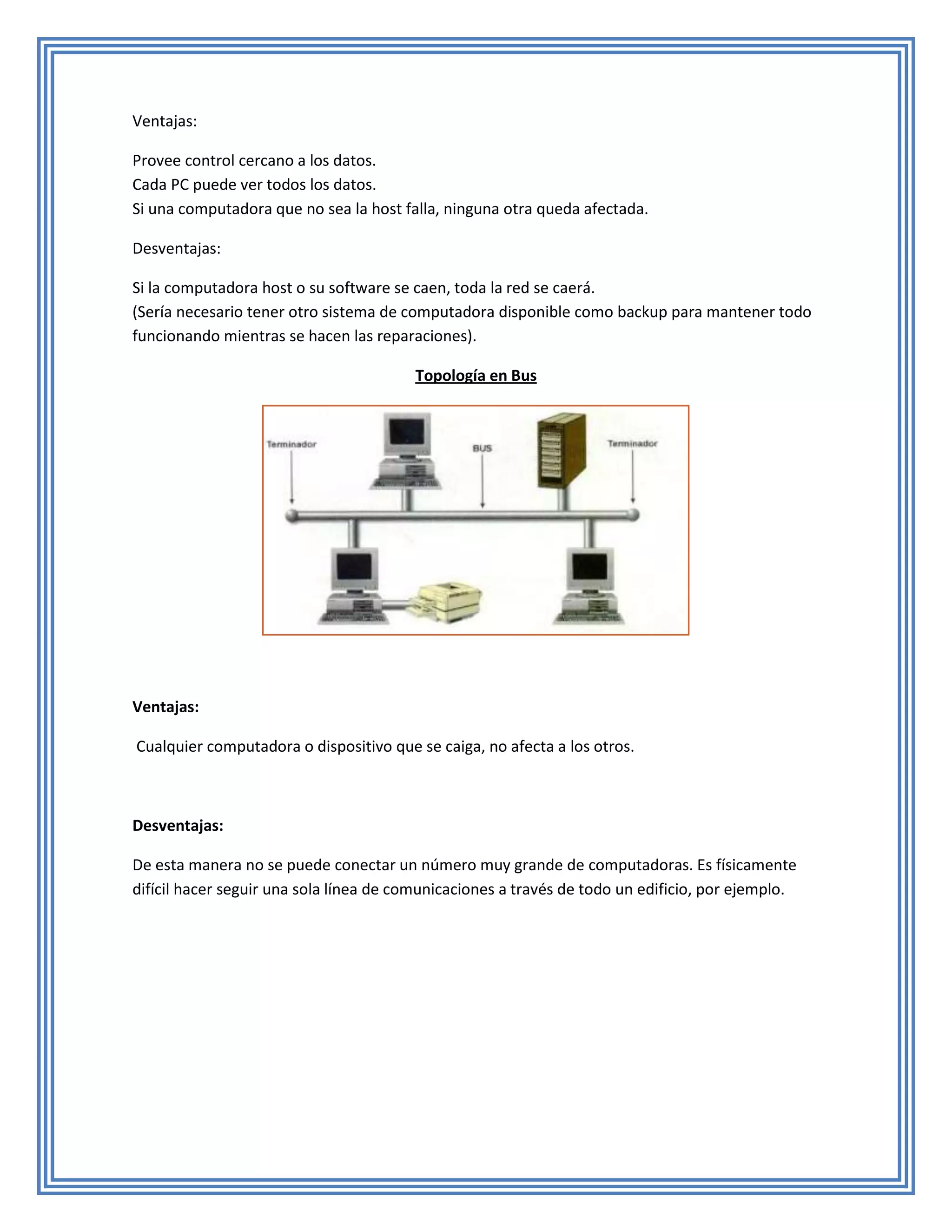 Ventajas:

Provee control cercano a los datos.
Cada PC puede ver todos los datos.
Si una computadora que no sea la host falla, ninguna otra queda afectada.

Desventajas:

Si la computadora host o su software se caen, toda la red se caerá.
(Sería necesario tener otro sistema de computadora disponible como backup para mantener todo funcionando mientras se hacen las reparaciones).

Topología en Bus

Terminador
BUS
Terminador

Ventajas:

Cualquier computadora o dispositivo que se caiga, no afecta a los otros.

Desventajas:

De esta manera no se puede conectar un número muy grande de computadoras. Es físicamente difícil hacer seguir una sola línea de comunicaciones a través de todo un edificio, por ejemplo.