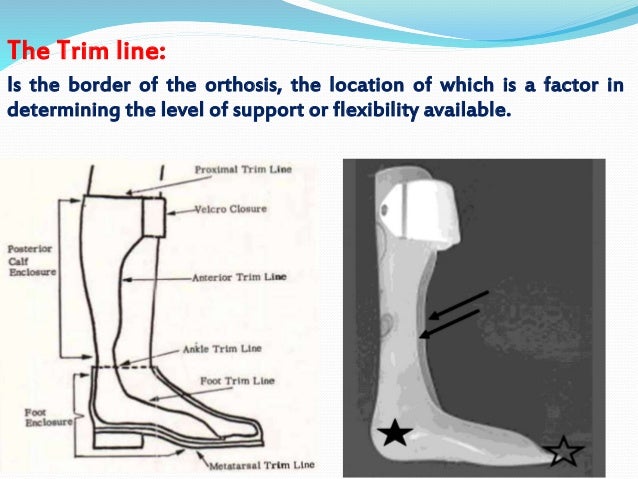 The Trim line:

Is the border of the orthosis, the location of which is a factor in determining the level of support or flexibility available.

Proximal Trim Line
Velcro Closure
Posterior Calf Enclosure
Anterior Trim Line
Ankle Trim Line
Foot Trim Line
Foot Enclosure
Metatarsal Trim Line