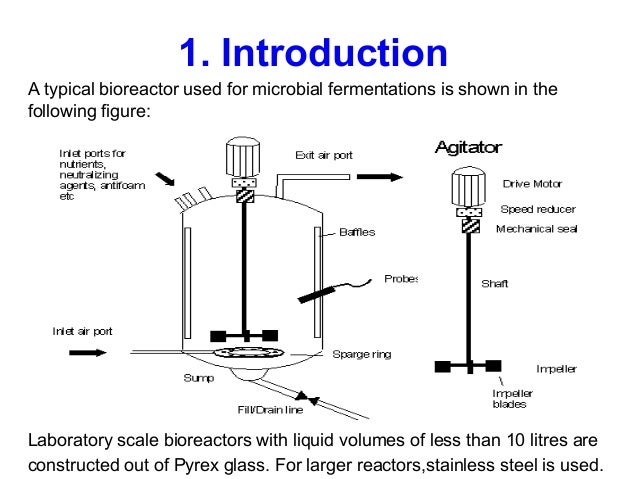 1. Introduction

A typical bioreactor used for microbial fermentations is shown in the following figure:

Inlet ports for nutrients, neutralizing agents, antifoam etc

Exit air port

Baffles

Probes

Inlet air port

Sparge ring

Sump

Fill/Drain line

Agitator

Drive Motor

Speed reducer

Mechanical seal

Shaft

Impeller

Impeller blades

Laboratory scale bioreactors with liquid volumes of less than 10 litres are constructed out of Pyrex glass. For larger reactors,stainless steel is used.