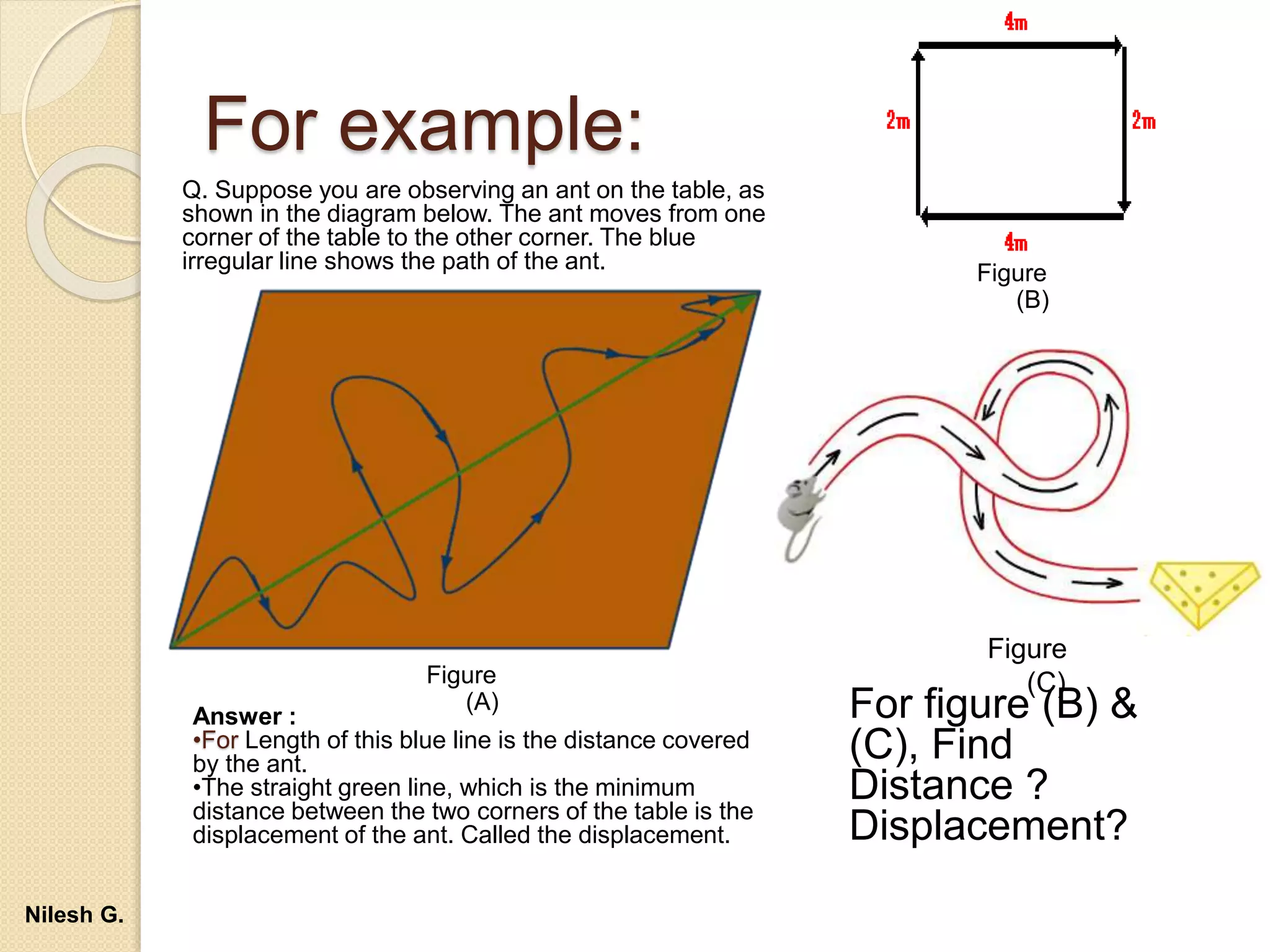 For example:

Q. Suppose you are observing an ant on the table, as shown in the diagram below. The ant moves from one corner of the table to the other corner. The blue irregular line shows the path of the ant.

4m

2m

2m

4m

Figure (B)

Figure (A)

Figure (C)

Answer :
•For Length of this blue line is the distance covered by the ant.
•The straight green line, which is the minimum distance between the two corners of the table is the displacement of the ant. Called the displacement.

For figure (B) & (C), Find Distance ? Displacement?

Nilesh G.