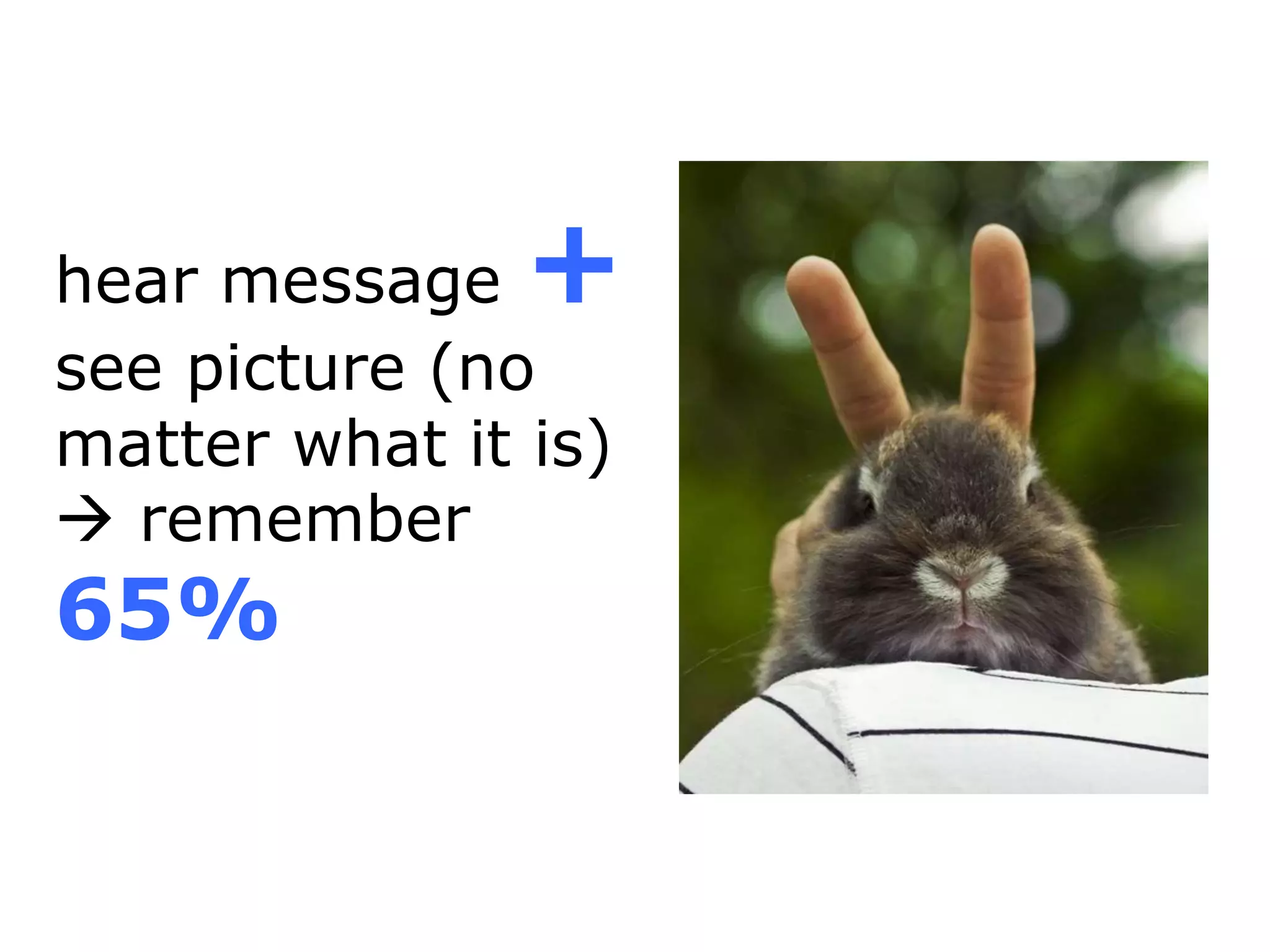 hear message +
see picture (no matter what it is)
→ remember
65%