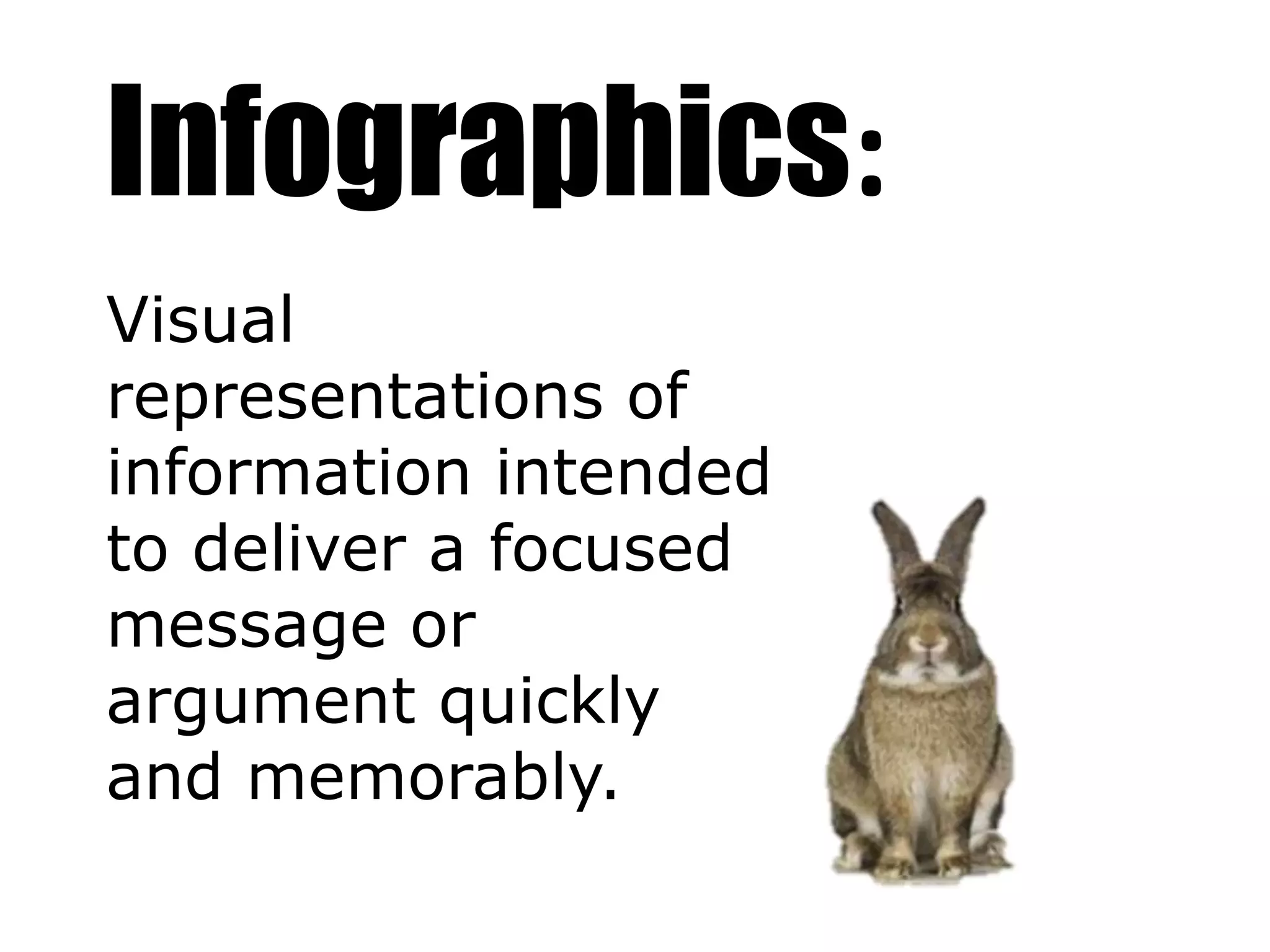 Infographics:

Visual representations of information intended to deliver a focused message or argument quickly and memorably.