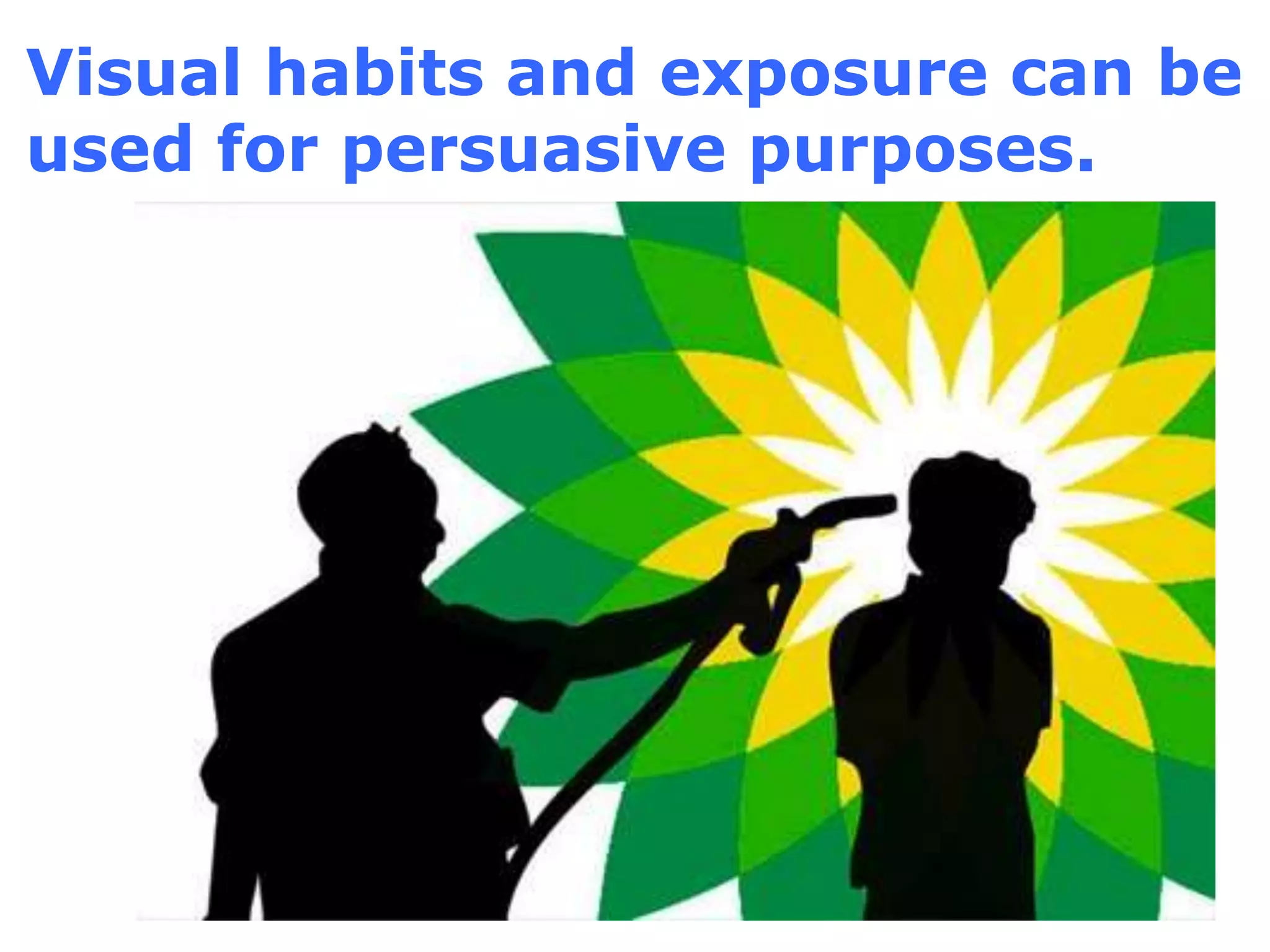 Visual habits and exposure can be used for persuasive purposes.