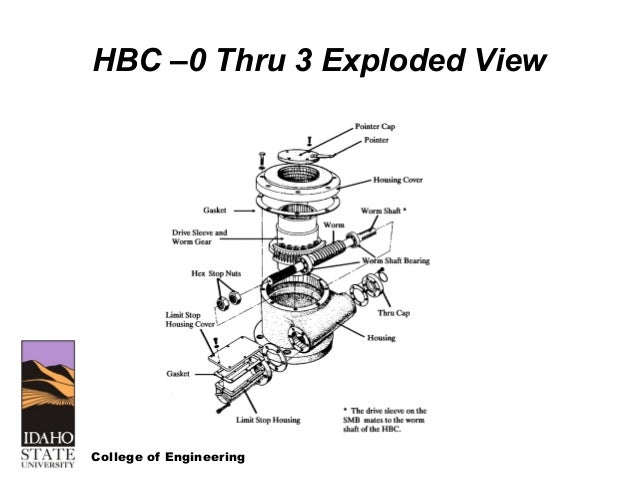 HBC –0 Thru 3 Exploded View

Pointer Cap
Pointer
Housing Cover
Gasket
Worm Shaft *
Worm
Drive Sleeve and Worm Gear
Worm Shaft Bearing
Hex Stop Nuts
Thru Cap
Limit Stop Housing Cover
Housing
Gasket
Limit Stop Housing

* The drive sleeve on the SMB mates to the worm shaft of the HBC.

IDAHO STATE UNIVERSITY
College of Engineering