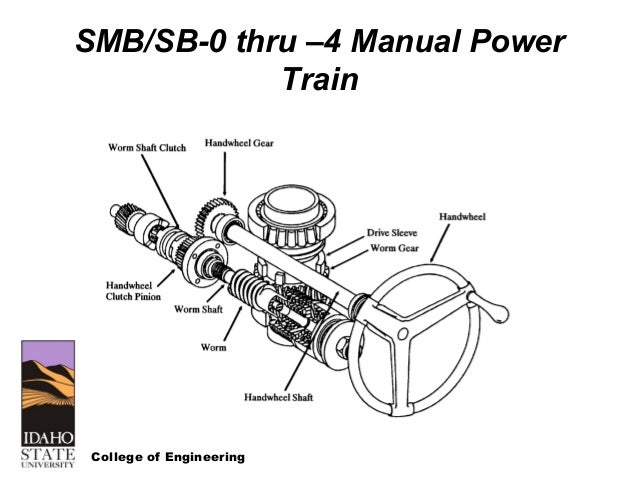 SMB/SB-0 thru –4 Manual Power Train

Worm Shaft Clutch

Handwheel Gear

Handwheel

Drive Sleeve

Worm Gear

Handwheel Clutch Pinion

Worm Shaft

Worm

Handwheel Shaft

IDAHO STATE UNIVERSITY

College of Engineering