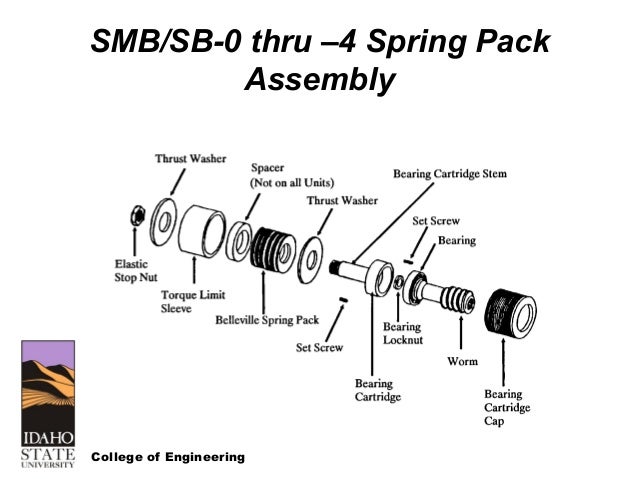 SMB/SB-0 thru –4 Spring Pack Assembly

Thrust Washer
Spacer
(Not on all Units)
Bearing Cartridge Stem
Thrust Washer
Set Screw
Bearing
Elastic
Stop Nut
Torque Limit
Sleeve
Belleville Spring Pack
Set Screw
Bearing
Locknut
Worm
Bearing
Cartridge
Bearing
Cartridge
Cap

IDAHO
STATE
UNIVERSITY
College of Engineering