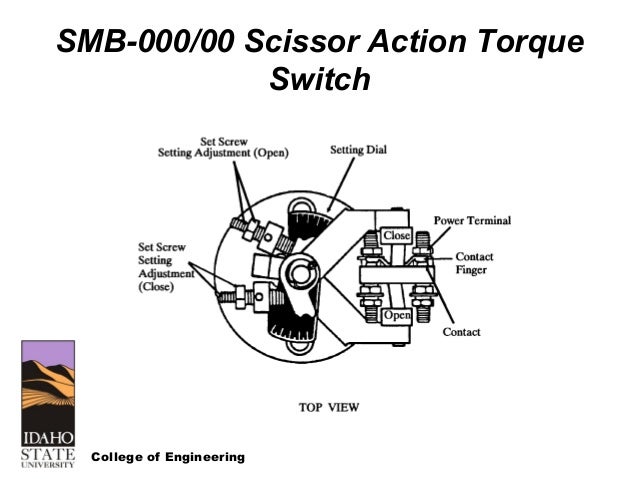 SMB-000/00 Scissor Action Torque Switch

Set Screw
Setting Adjustment (Open)

Setting Dial

Power Terminal

Close

Contact
Finger

Set Screw
Setting
Adjustment
(Close)

Open

Contact

TOP VIEW

IDAHO
STATE
UNIVERSITY

College of Engineering