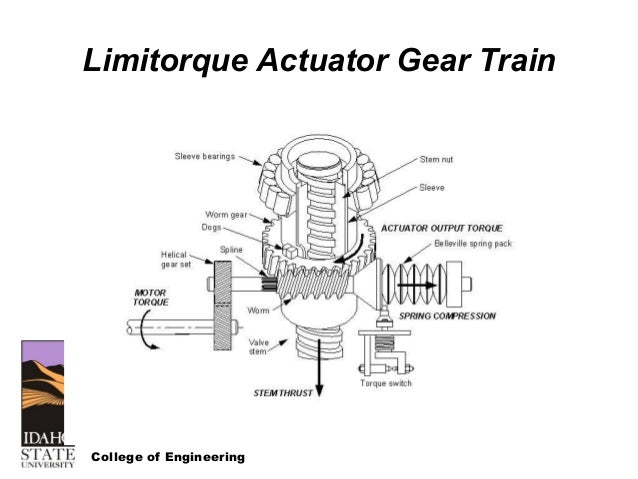 Limitorque Actuator Gear Train

Sleeve bearings
Stem nut
Sleeve
Worm gear
Dogs
ACTUATOR OUTPUT TORQUE
Belleville spring pack
Helical gear set
Spline
MOTOR TORQUE
Worm
SPRING COMPRESSION
Valve stem
Torque switch
STEM THRUST

IDAHO STATE UNIVERSITY
College of Engineering