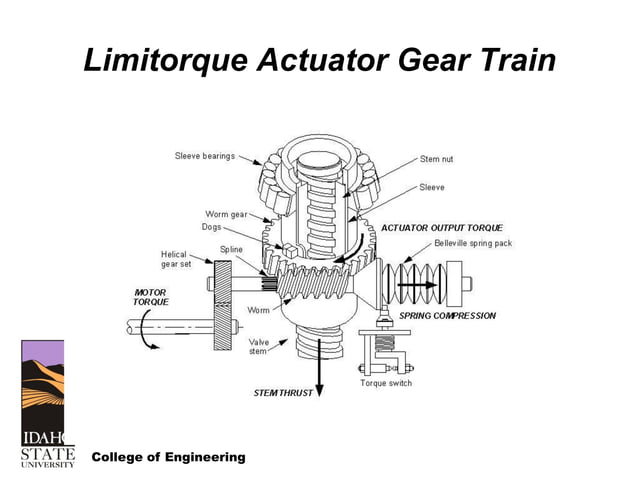 Limitorque Actuator Gear Train

Sleeve bearings
Stem nut
Sleeve
Worm gear
Dogs
ACTUATOR OUTPUT TORQUE
Belleville spring pack
Helical gear set
Spline
MOTOR TORQUE
Worm
SPRING COMPRESSION
Valve stem
Torque switch
STEM THRUST

IDAHO STATE UNIVERSITY
College of Engineering