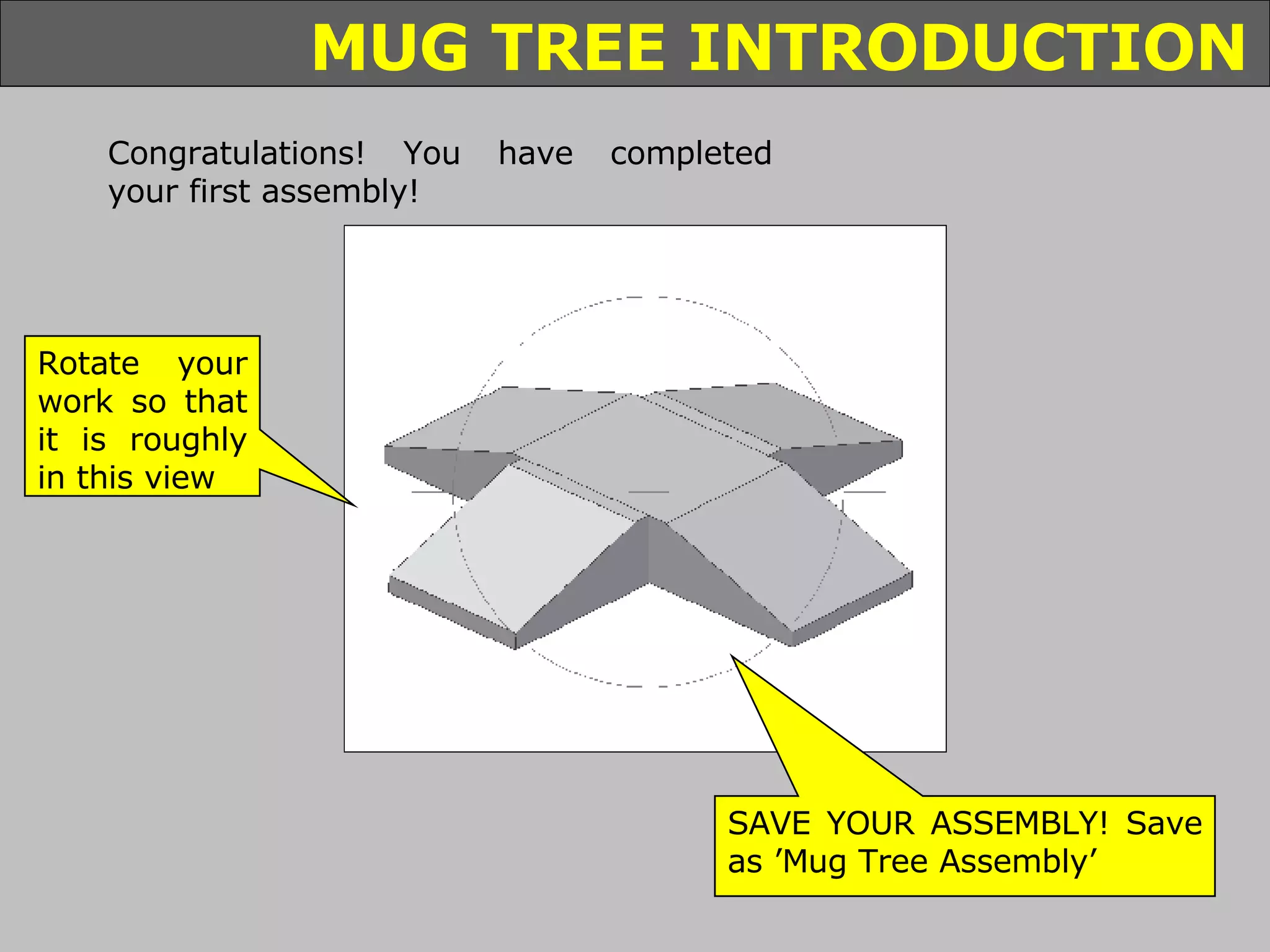 MUG TREE INTRODUCTION

Congratulations! You have completed your first assembly!

Rotate your work so that it is roughly in this view

SAVE YOUR ASSEMBLY! Save as ’Mug Tree Assembly’