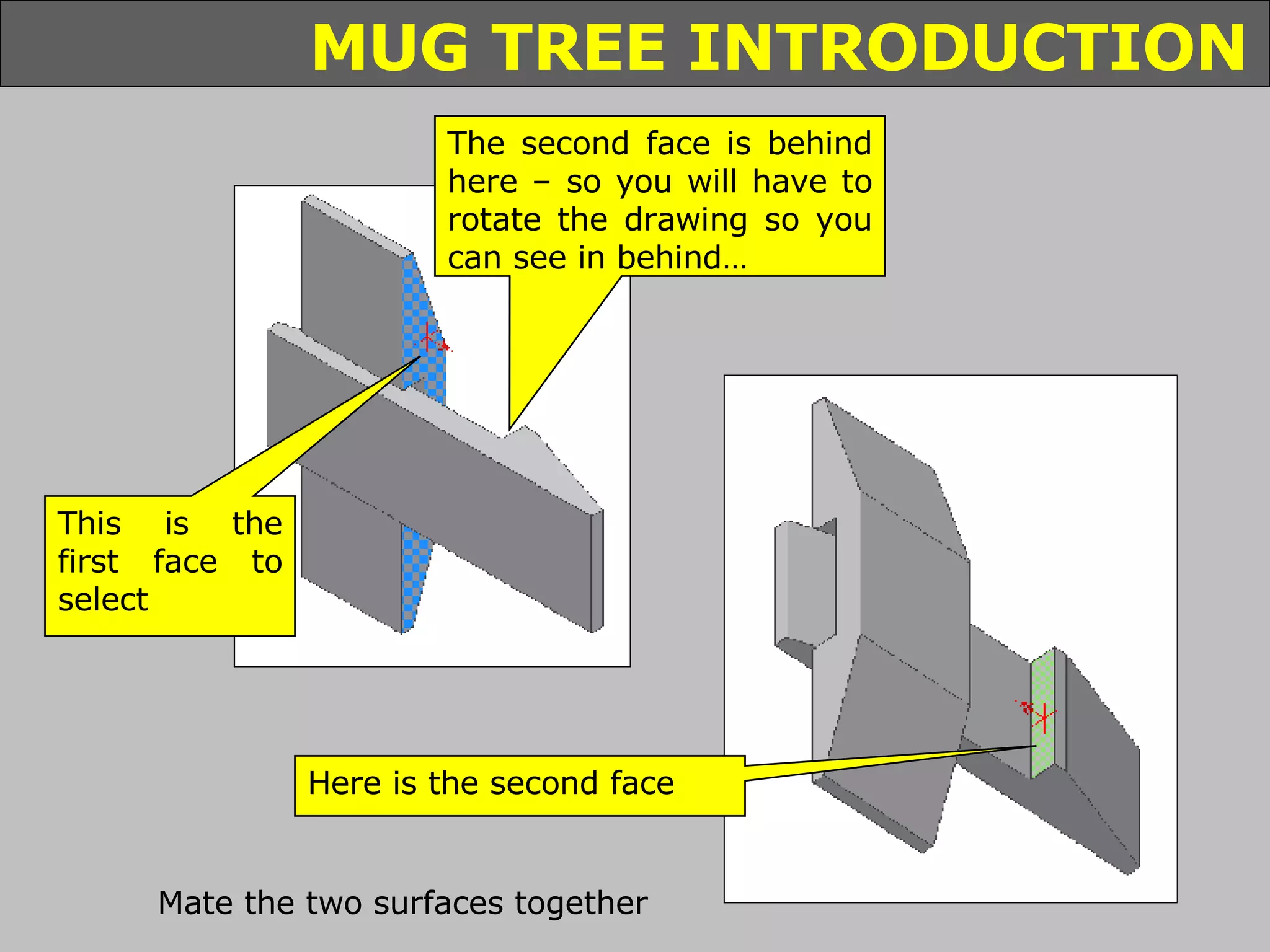 MUG TREE INTRODUCTION

The second face is behind here – so you will have to rotate the drawing so you can see in behind…

This is the first face to select

Here is the second face

Mate the two surfaces together