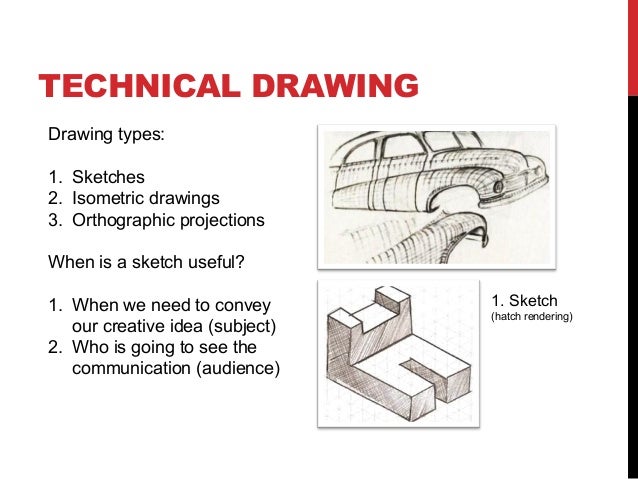 TECHNICAL DRAWING

Drawing types:

1. Sketches
2. Isometric drawings
3. Orthographic projections

When is a sketch useful?

1. When we need to convey our creative idea (subject)
2. Who is going to see the communication (audience)

1. Sketch
(hatch rendering)