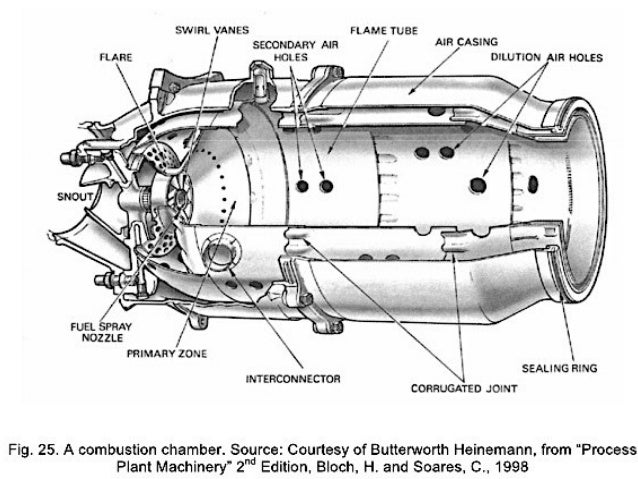 SWIRL VANES

FLAME TUBE

SECONDARY AIR HOLES

AIR CASING

FLARE

DILUTION AIR HOLES

SNOUT

FUEL SPRAY NOZZLE

PRIMARY ZONE

INTERCONNECTOR

CORRUGATED JOINT

SEALING RING

Fig. 25. A combustion chamber. Source: Courtesy of Butterworth Heinemann, from "Process Plant Machinery" 2$^{nd}$ Edition, Bloch, H. and Soares, C., 1998