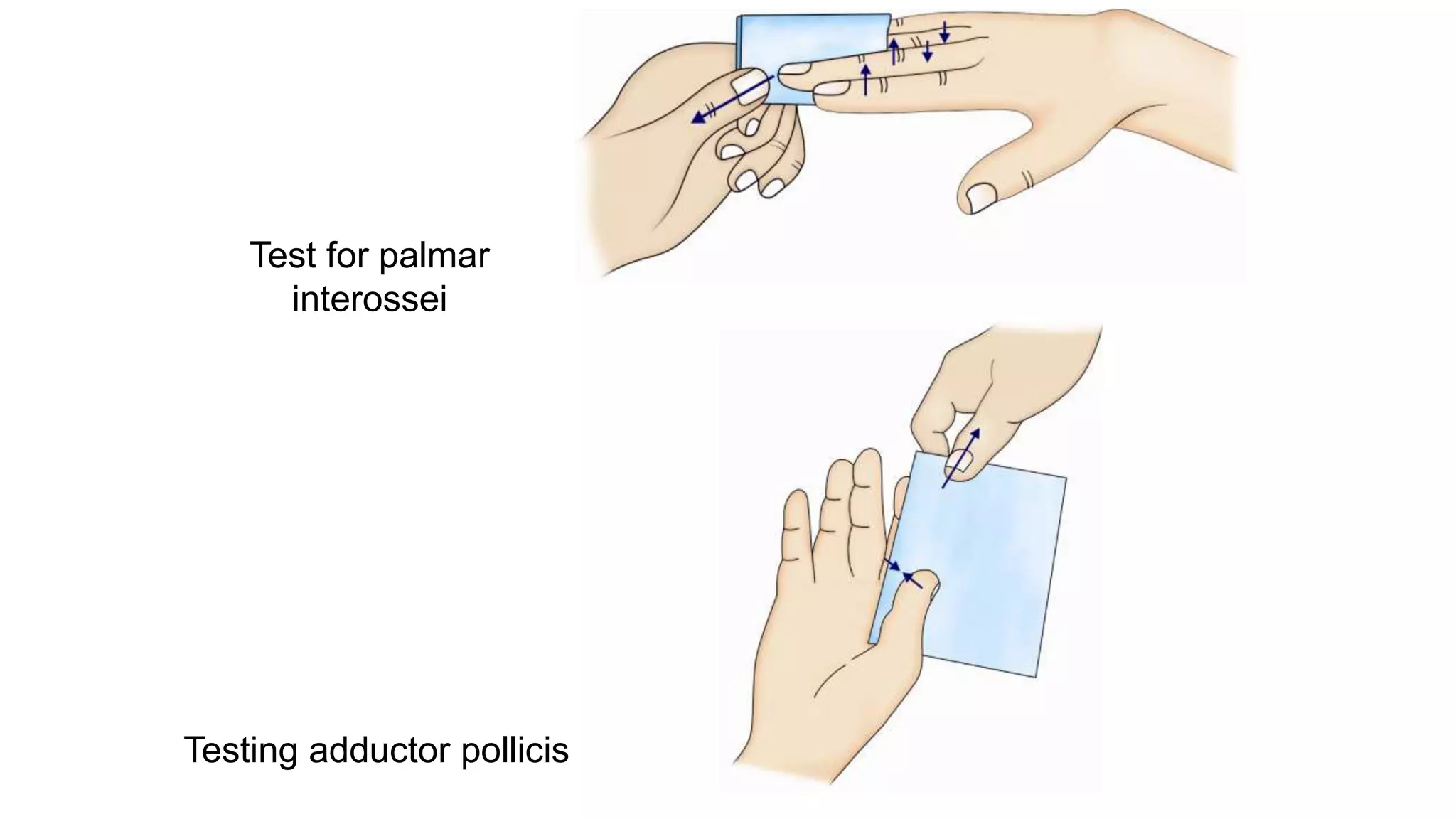 Test for palmar interossei

Testing adductor pollicis