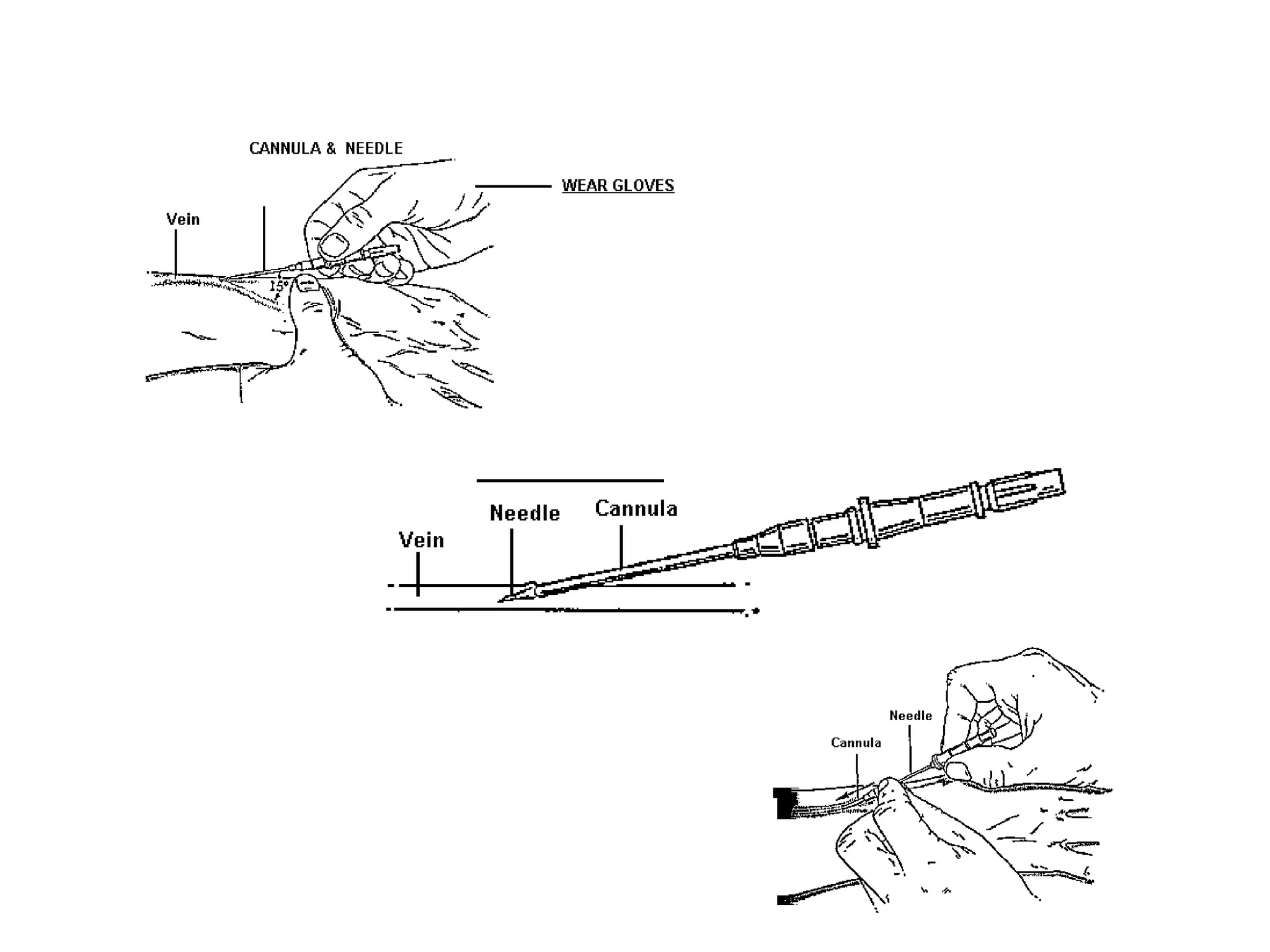 CANNULA & NEEDLE

WEAR GLOVES

Vein

15°

Needle

Cannula

Vein

Needle

Cannula