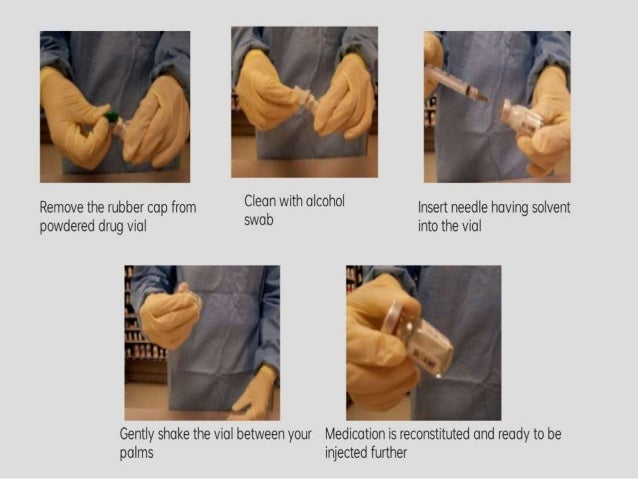 Remove the rubber cap from powdered drug vial

Clean with alcohol swab

Insert needle having solvent into the vial

Gently shake the vial between your palms

Medication is reconstituted and ready to be injected further