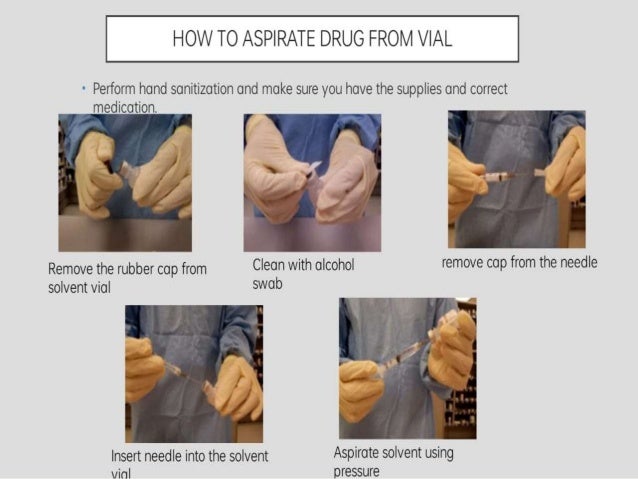 HOW TO ASPIRATE DRUG FROM VIAL

• Perform hand sanitization and make sure you have the supplies and correct medication.

Remove the rubber cap from solvent vial

Clean with alcohol swab

remove cap from the needle

Insert needle into the solvent vial

Aspirate solvent using pressure